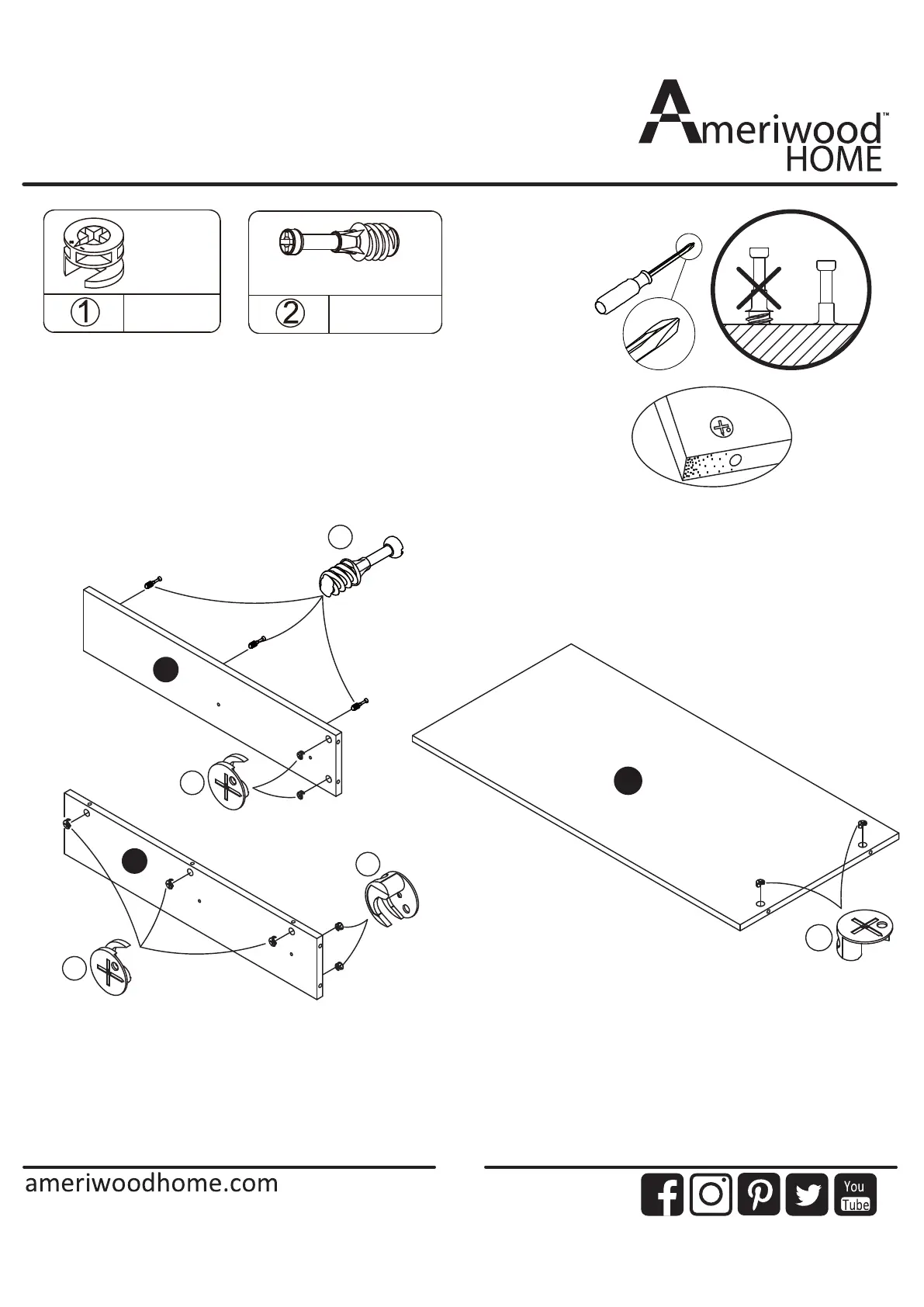 Ameriwood™ HOME

①

②

ameriwoodhome.com

You Tube