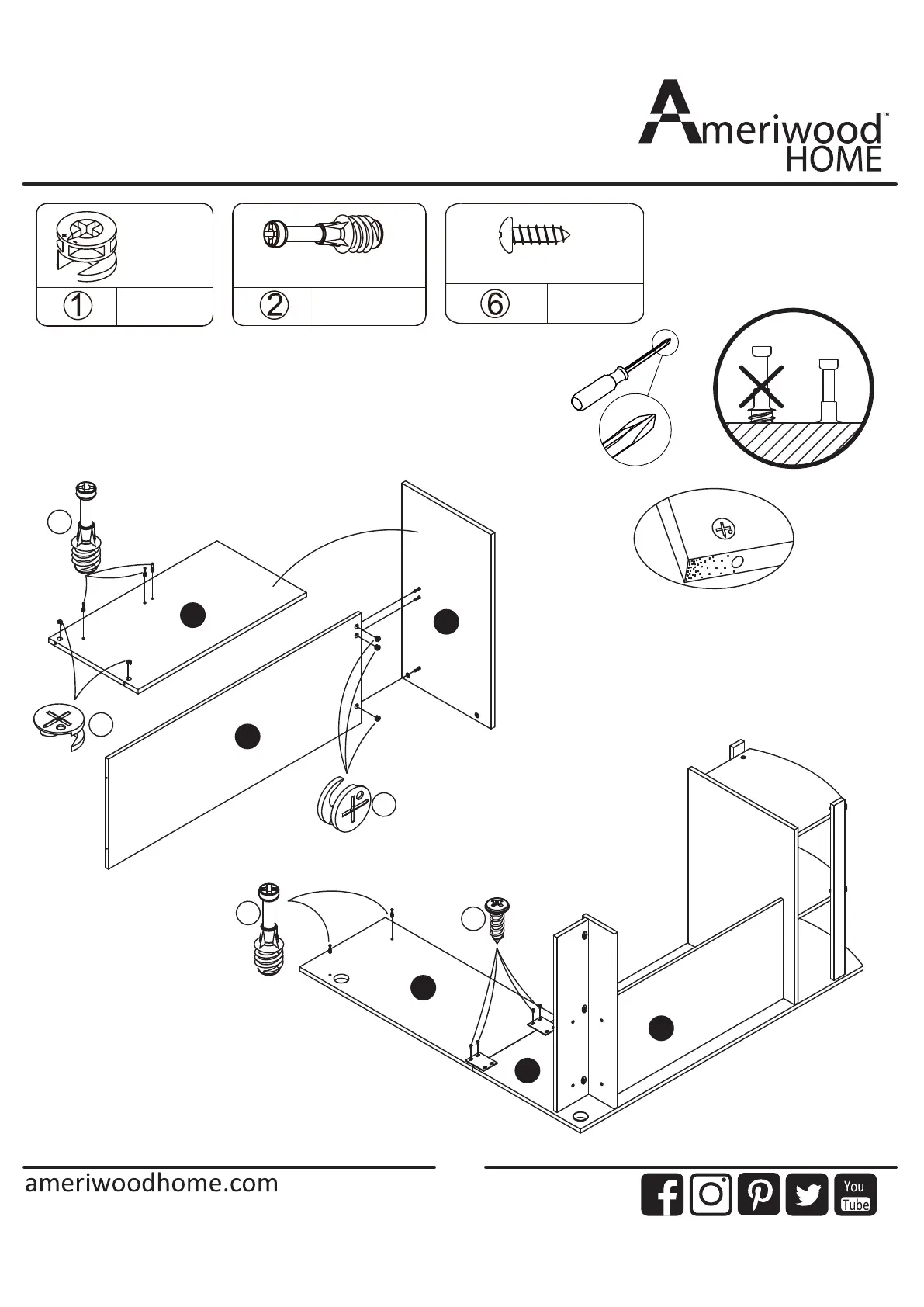 Ameriwood™ HOME

①

②

⑥

ameriwoodhome.com

You Tube