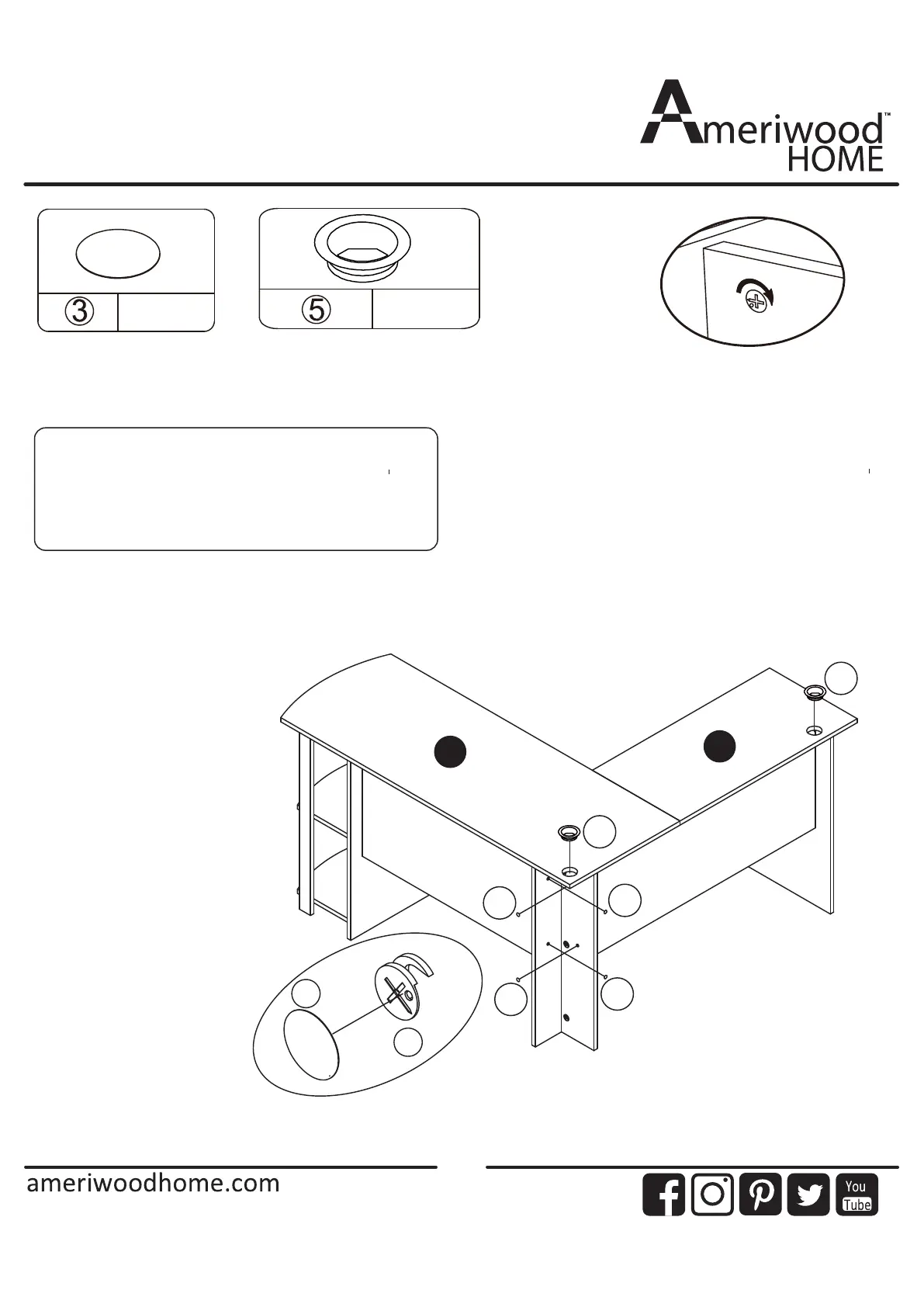 Ameriwood™
HOME

③

⑤

ameriwoodhome.com

You
Tube