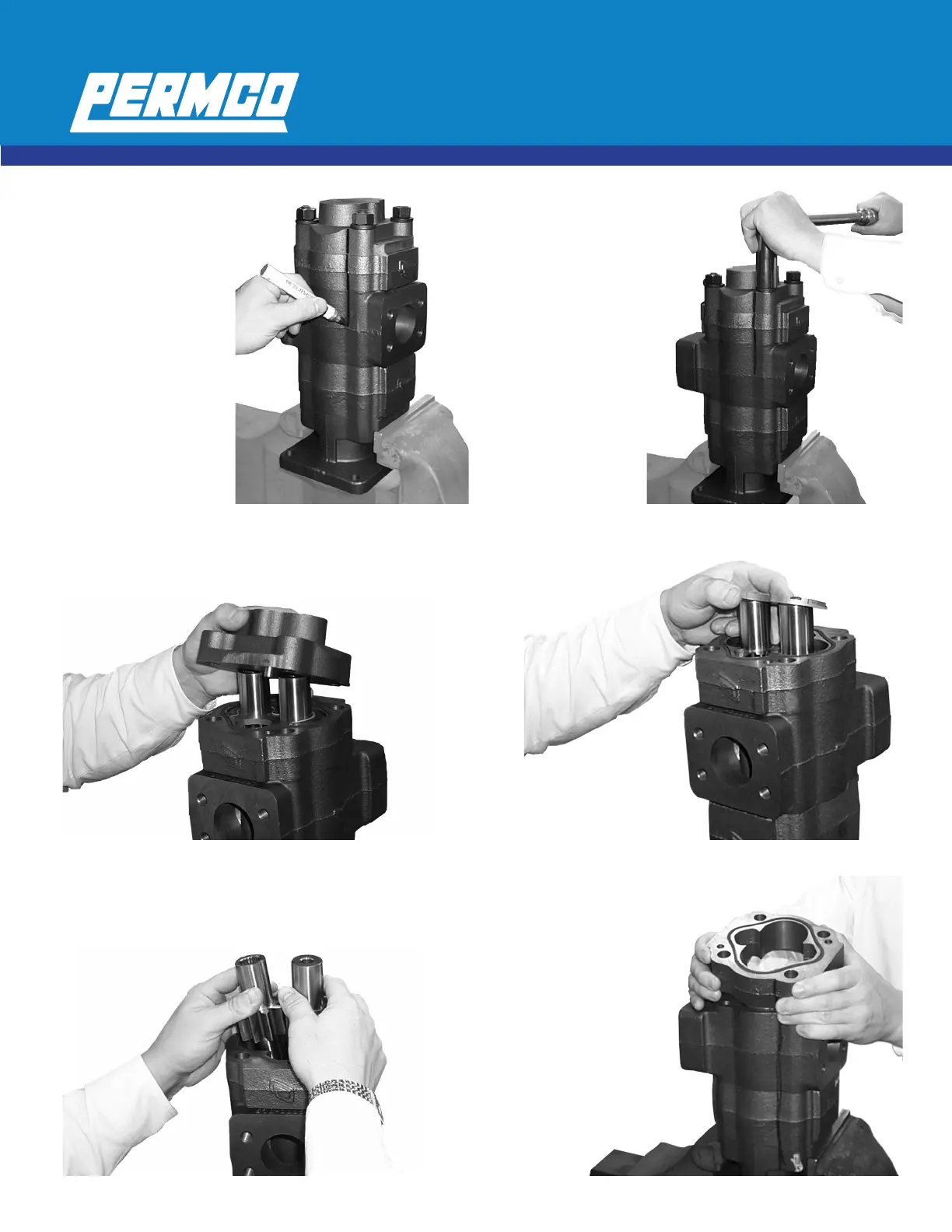 PERMCO