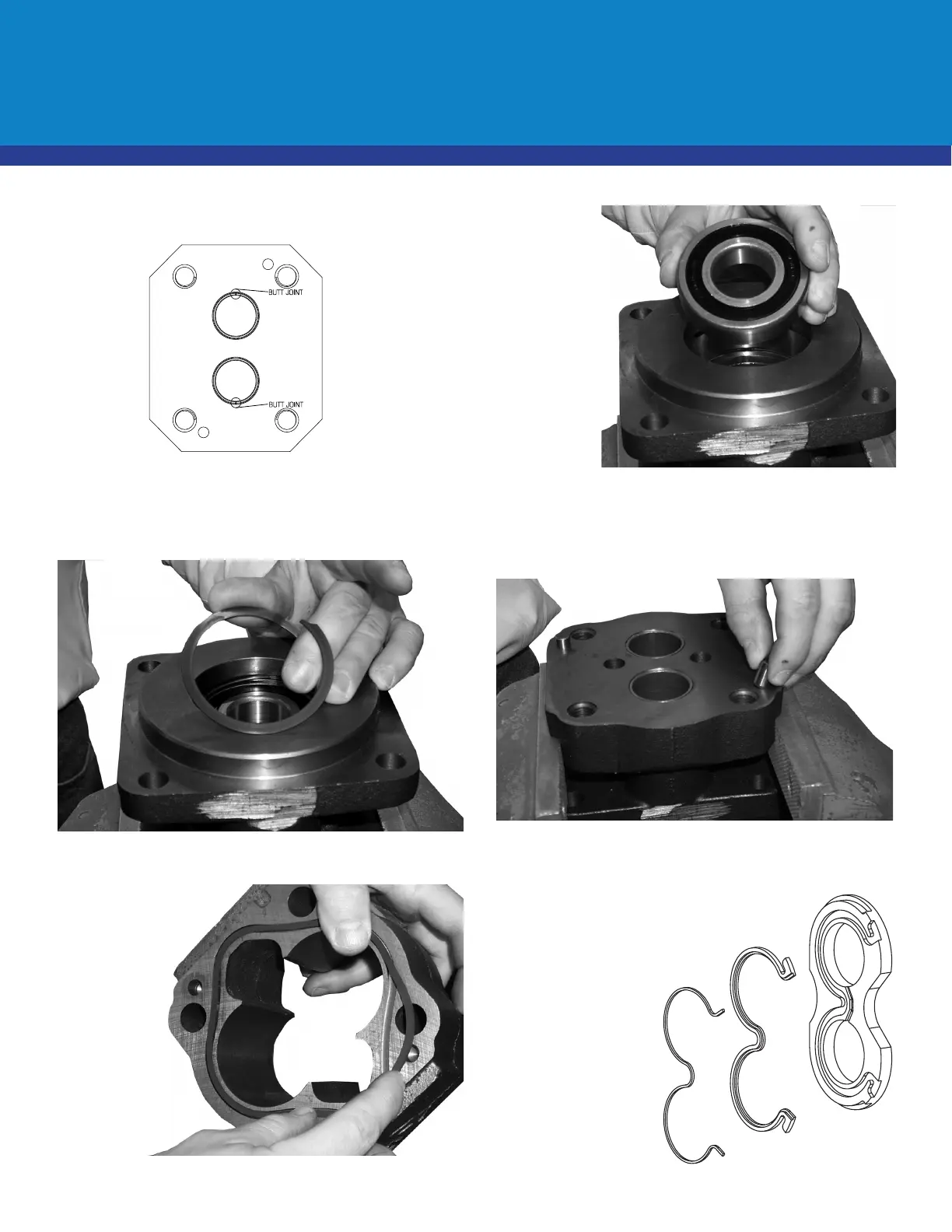 BUTT JOINT

BUTT JOINT