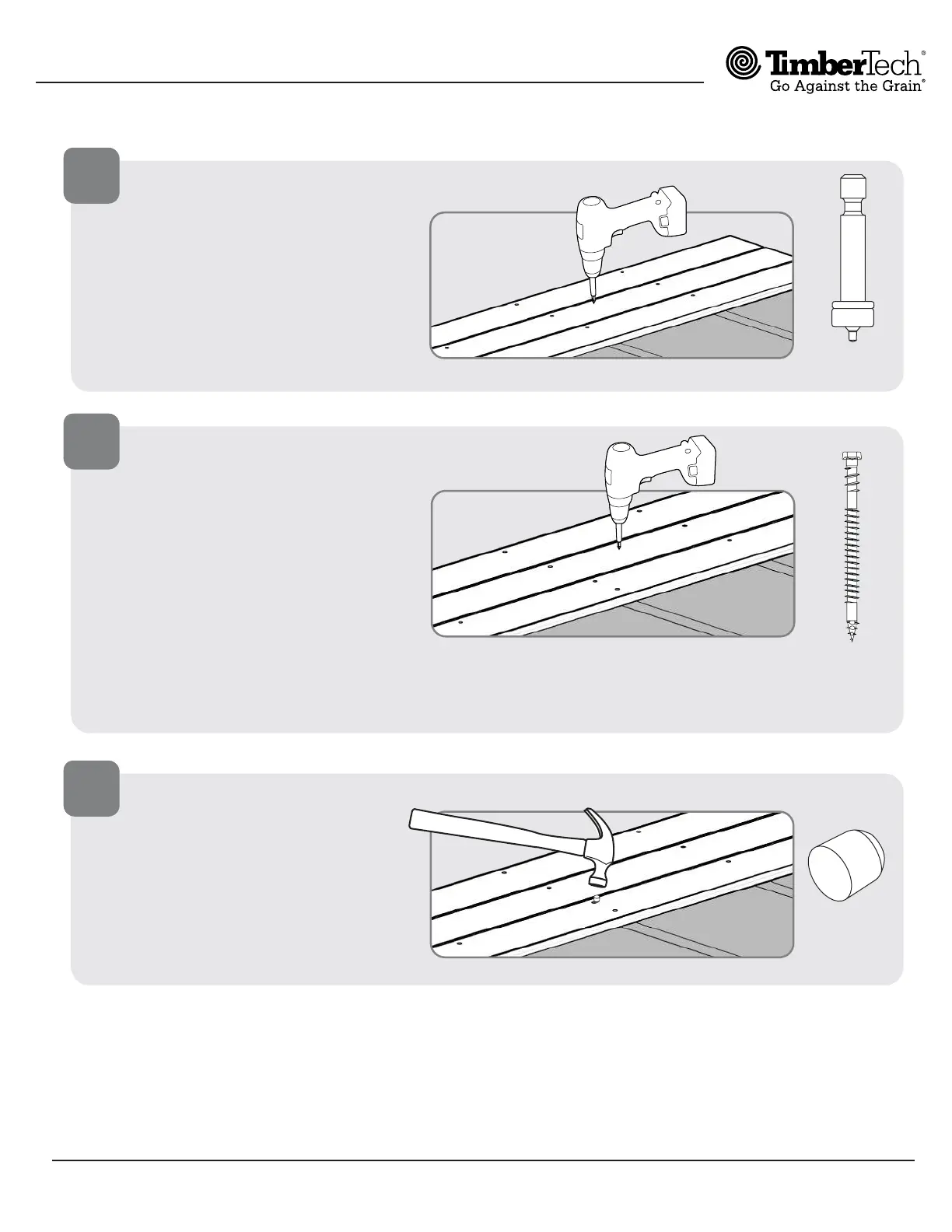 TimberTech®
Go Against the Grain®