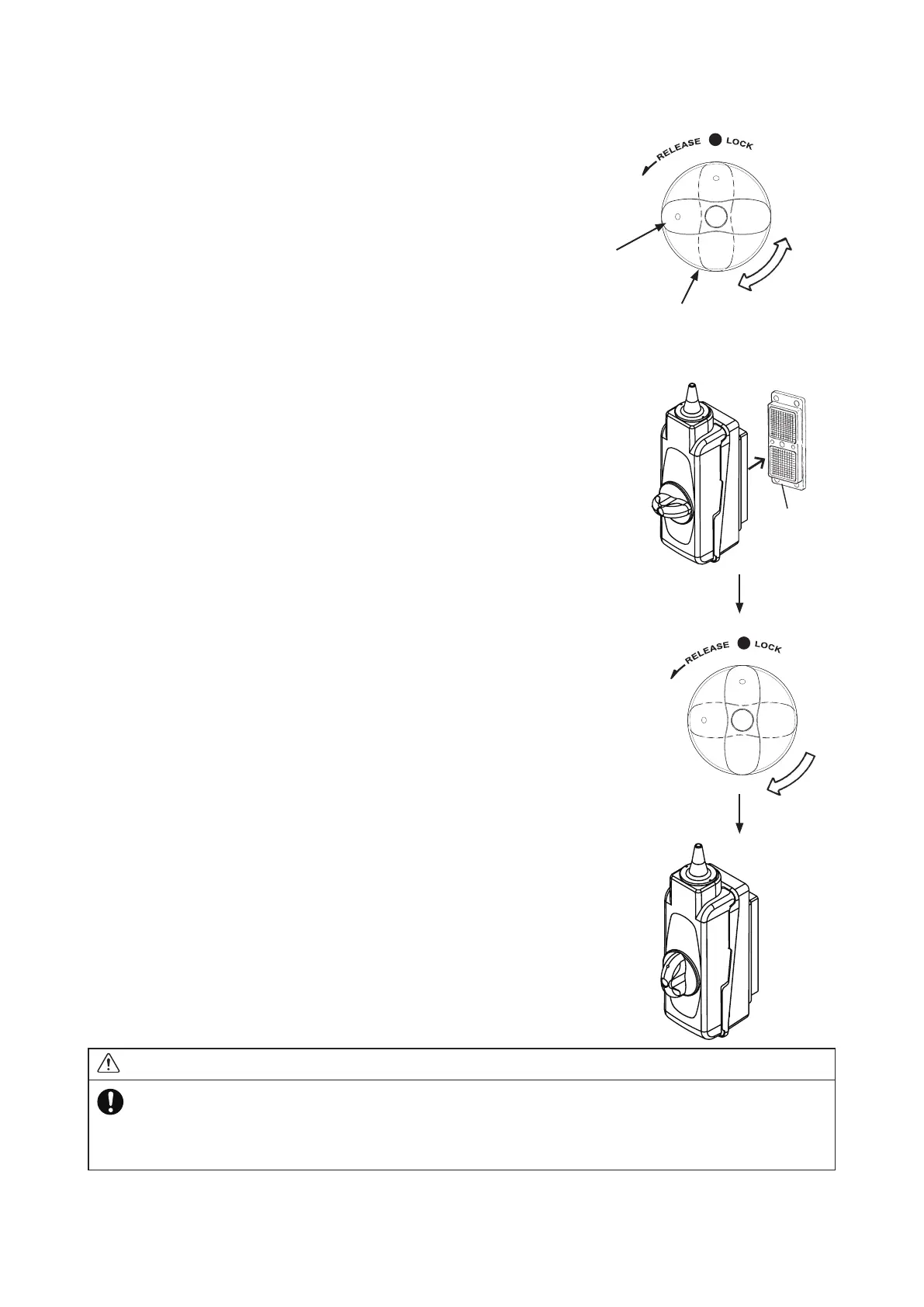 RELEASE LOCK

RELEASE LOCK