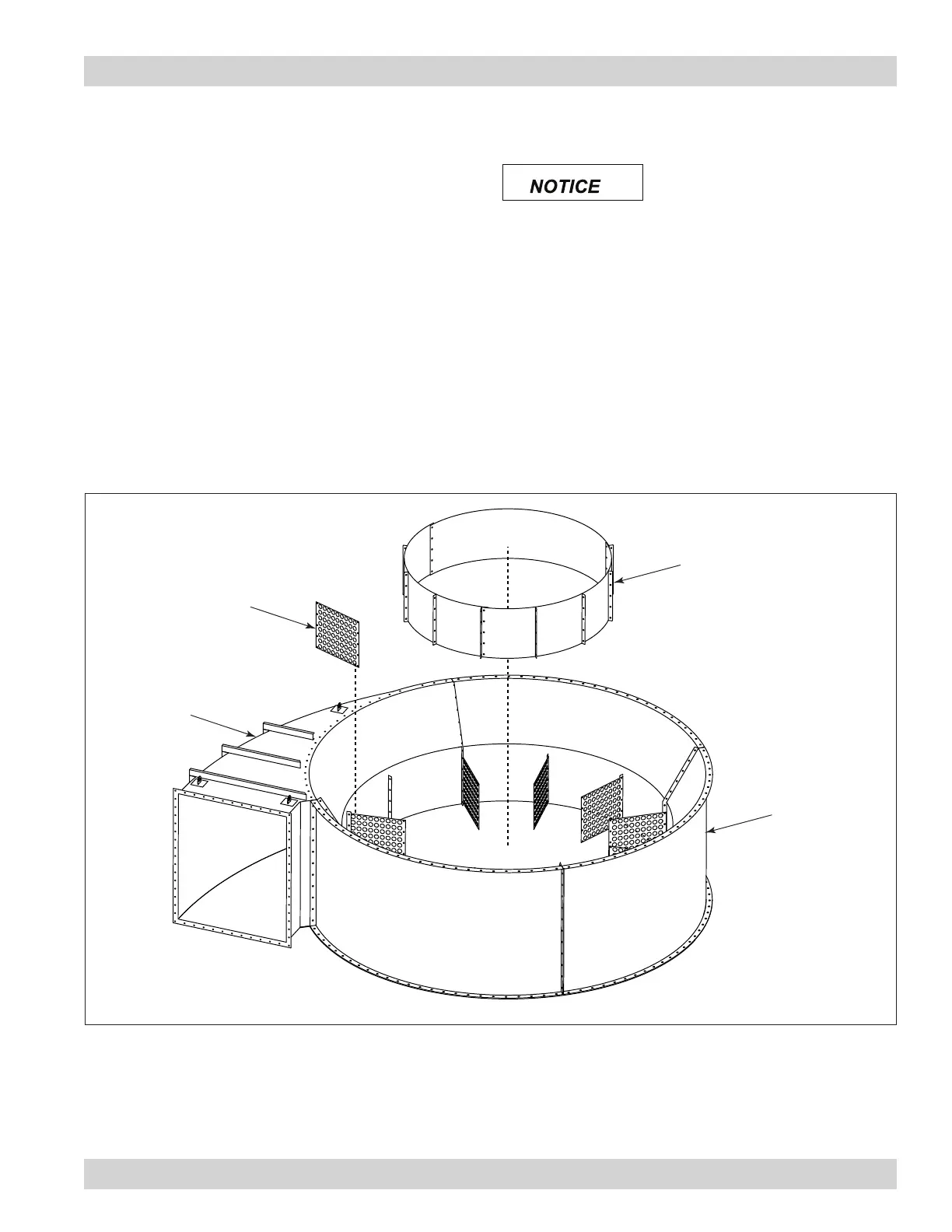 NOTICE