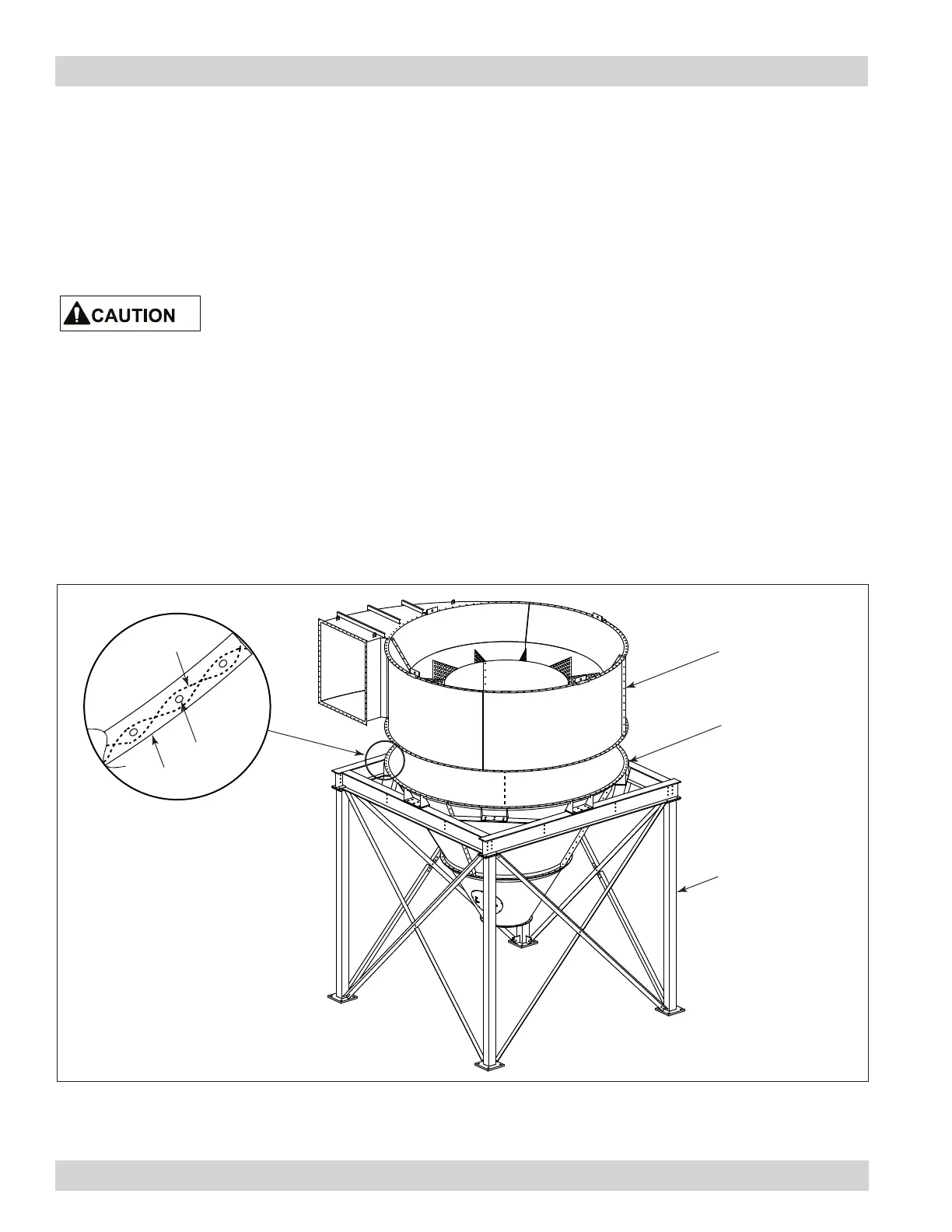 CAUTION