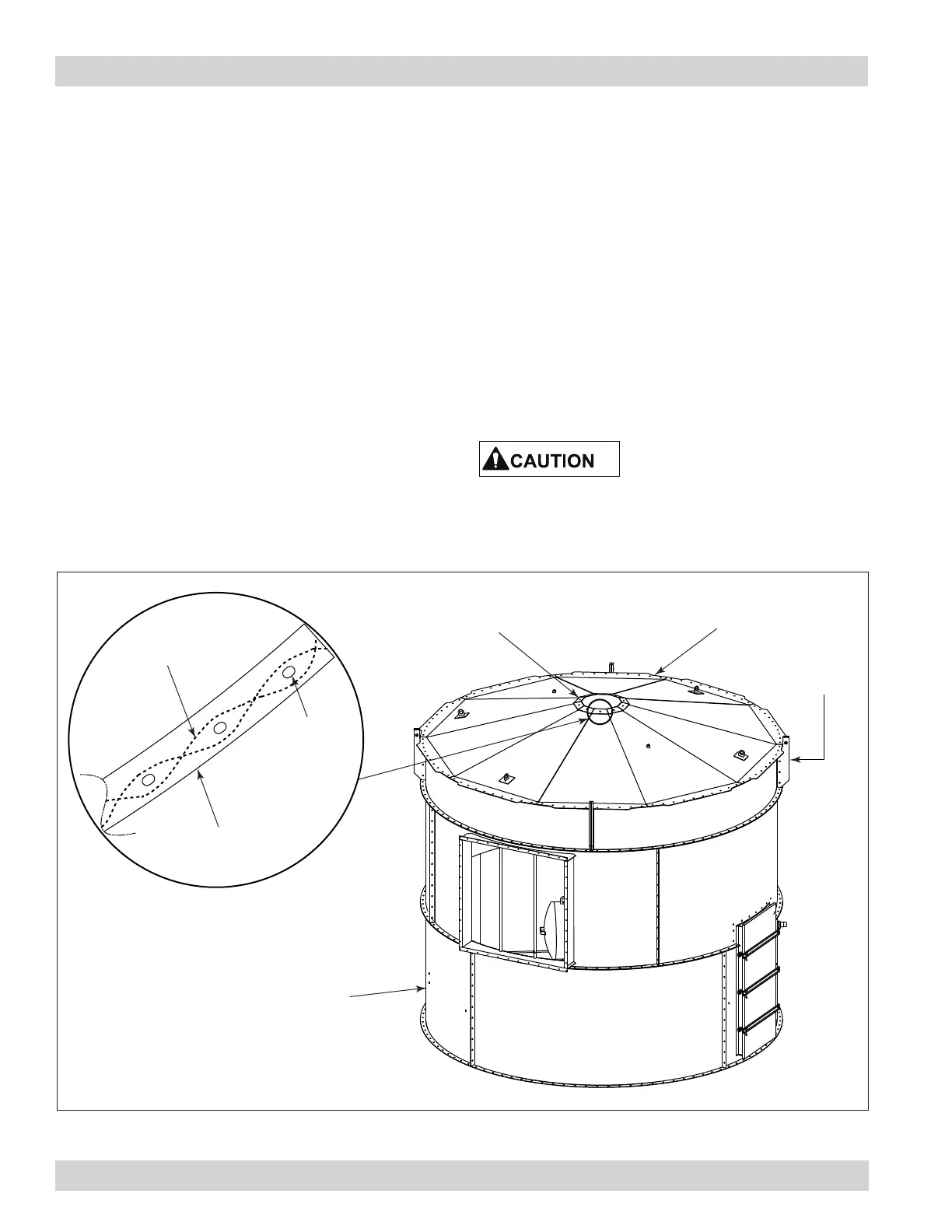 CAUTION