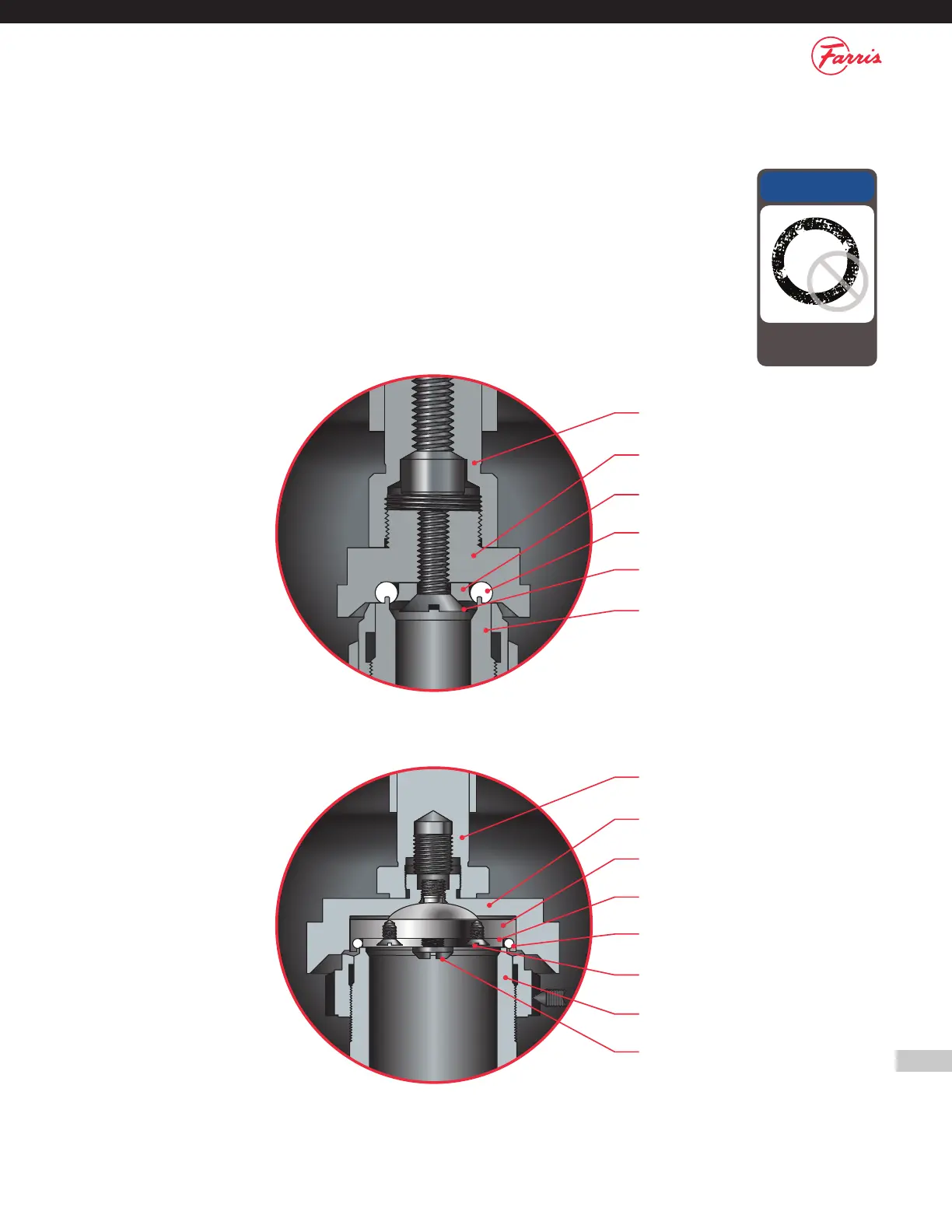 Farris