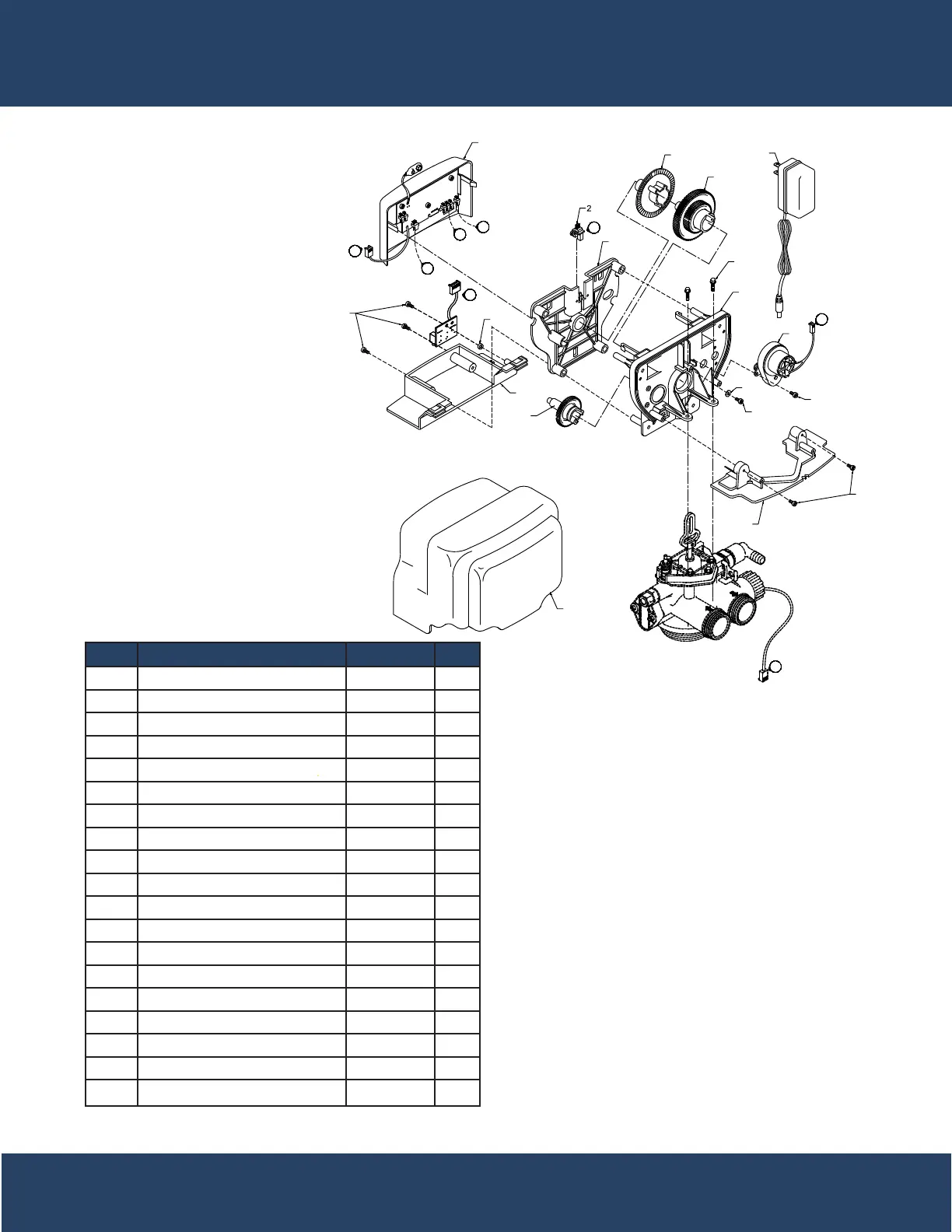 2