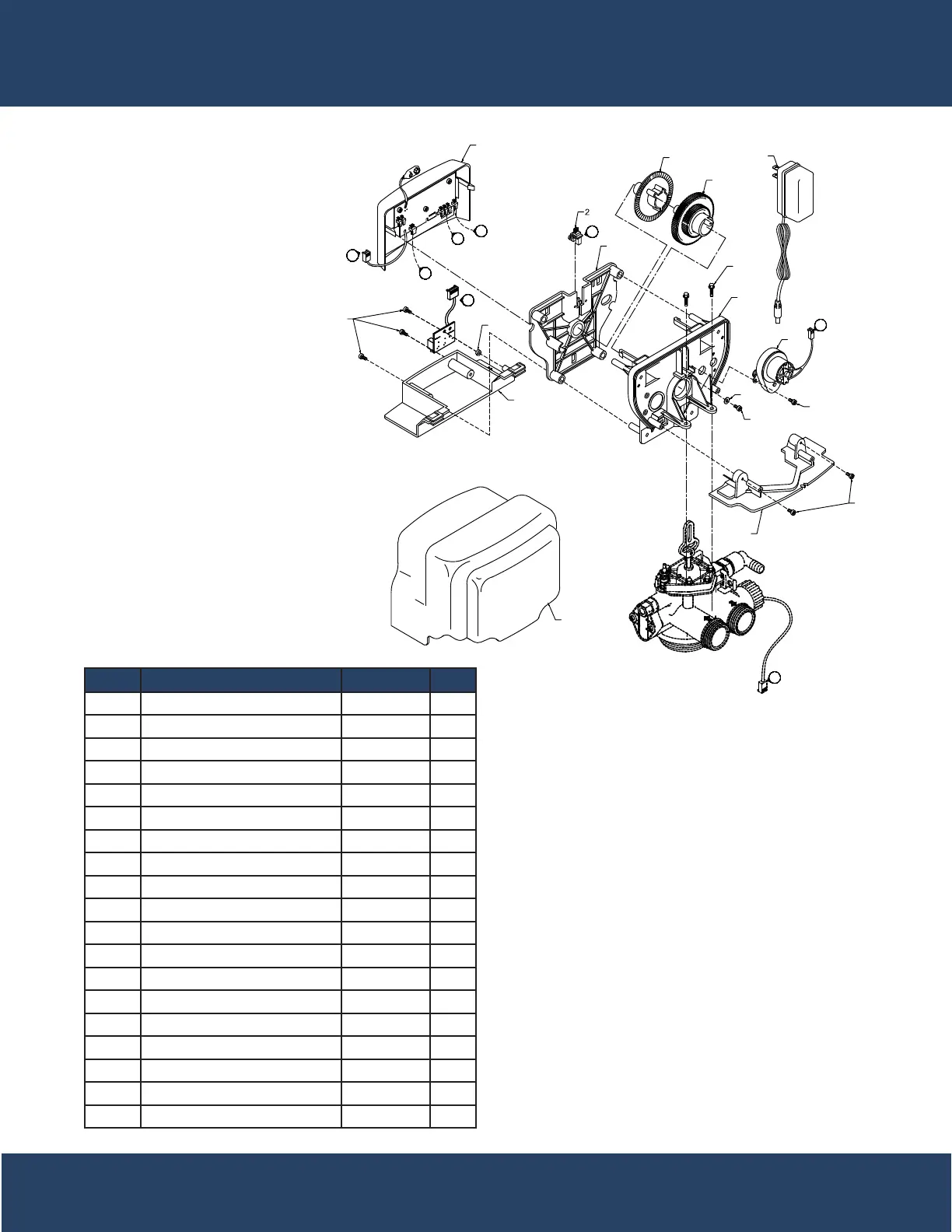 2