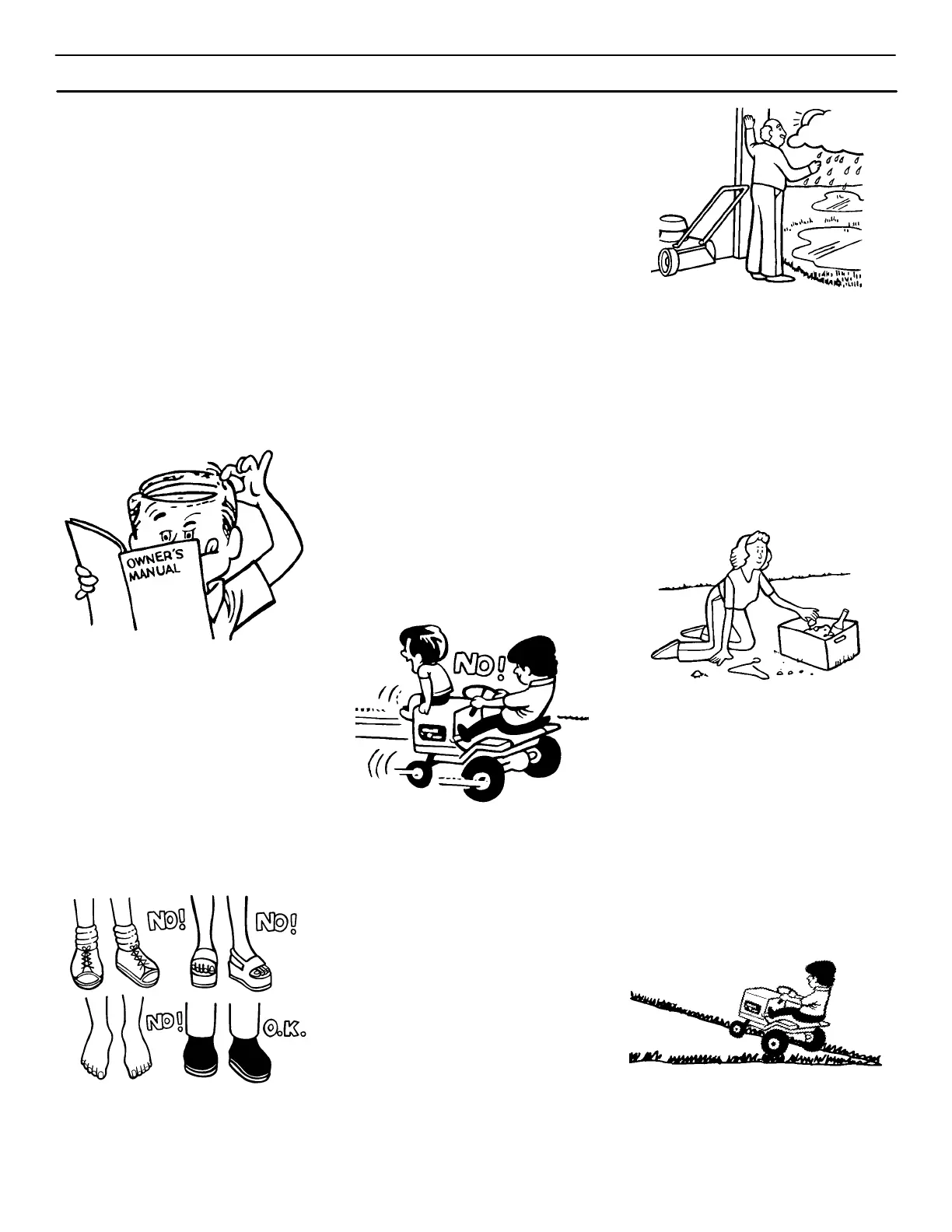 OWNER'S MANUAL

NO!

NO!

NO!

NO!

O.K.