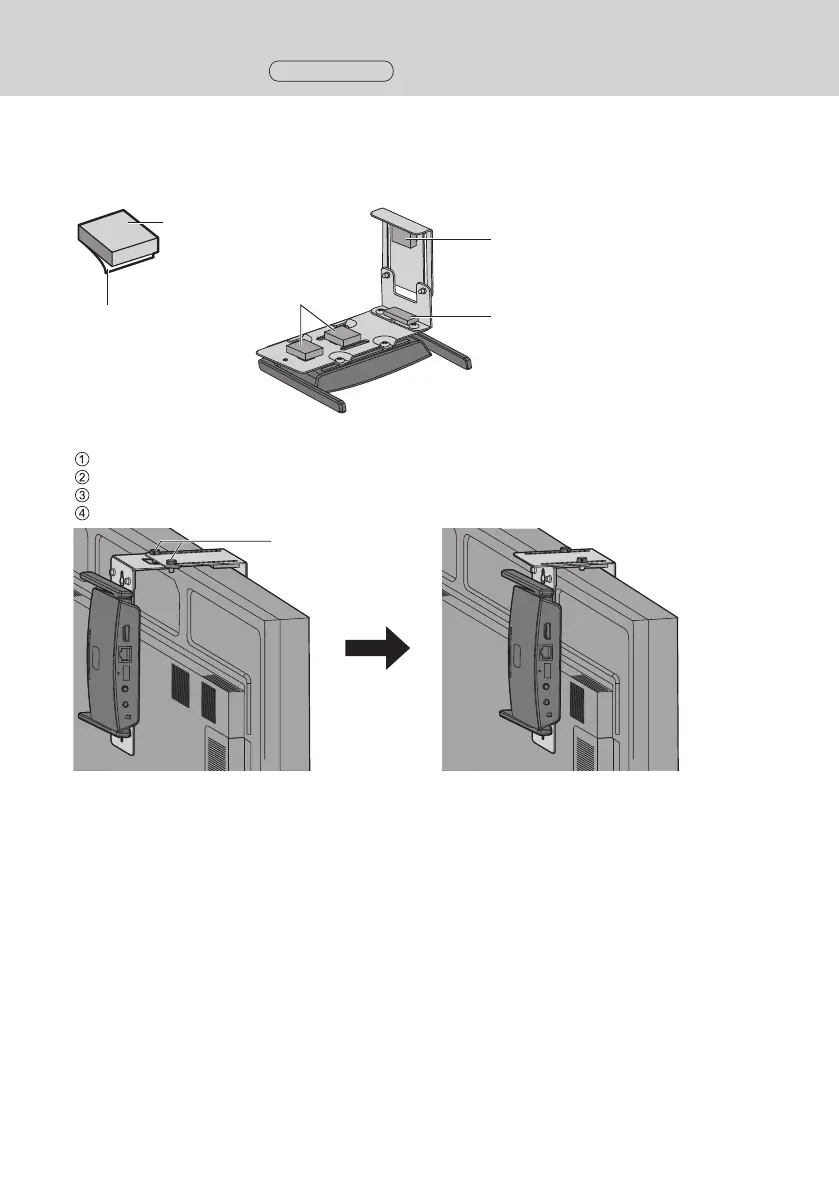 ①
②
③
④