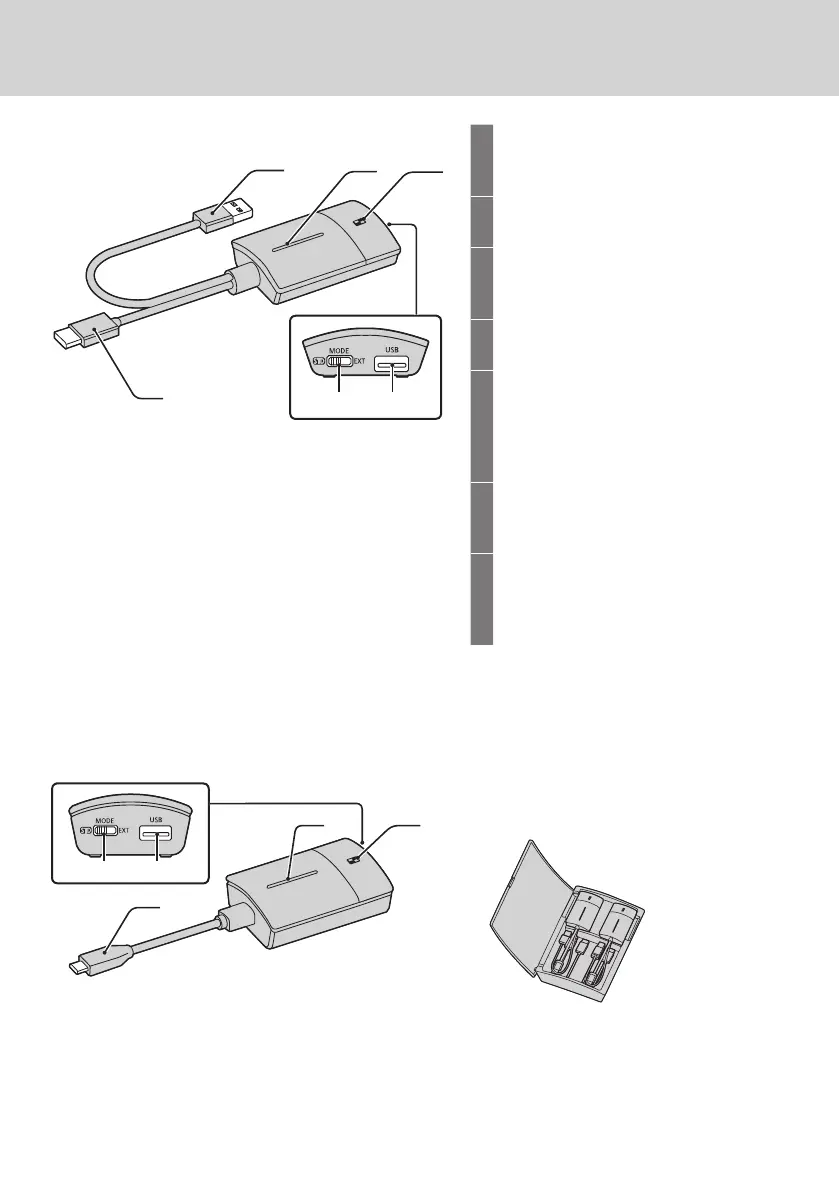 MODE
EXT
USB

MODE
EXT
USB