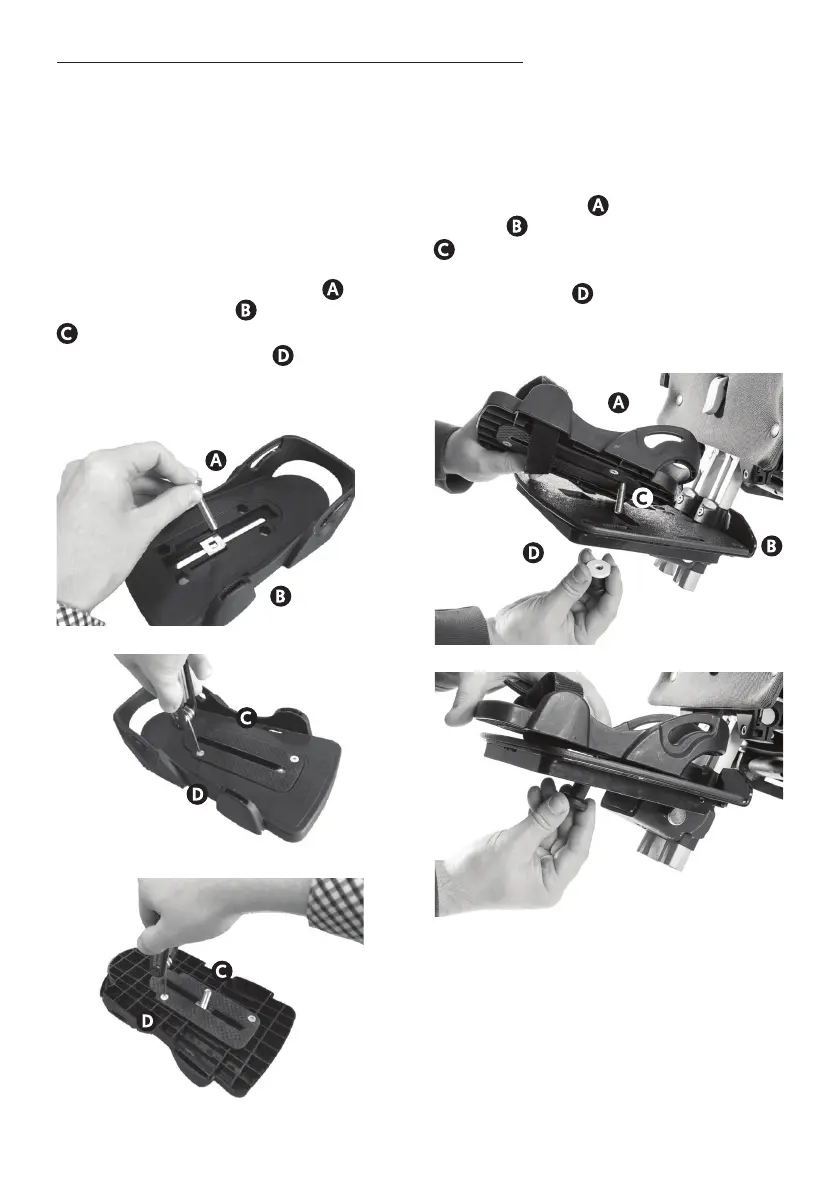 A
B
C

D

A
B
C
D

A
B

C
D

C
D

A
C
B
D