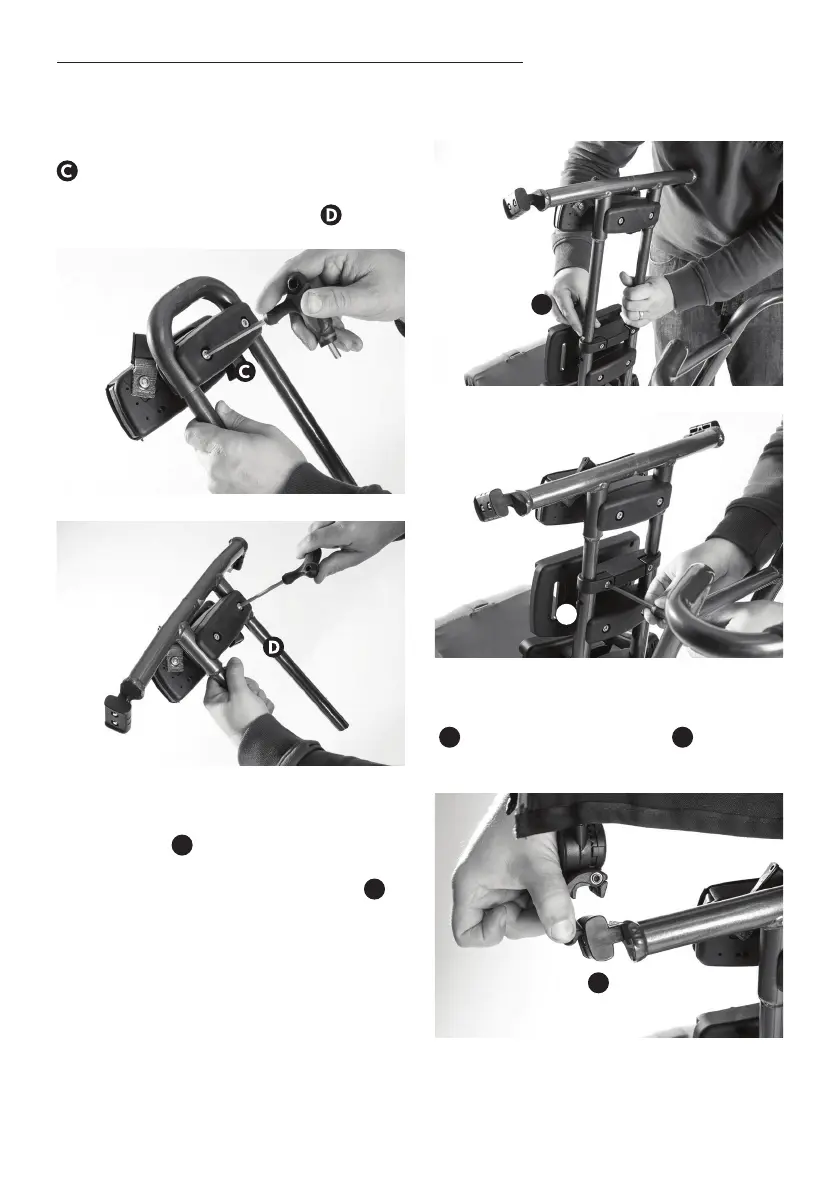 C

D

C

D