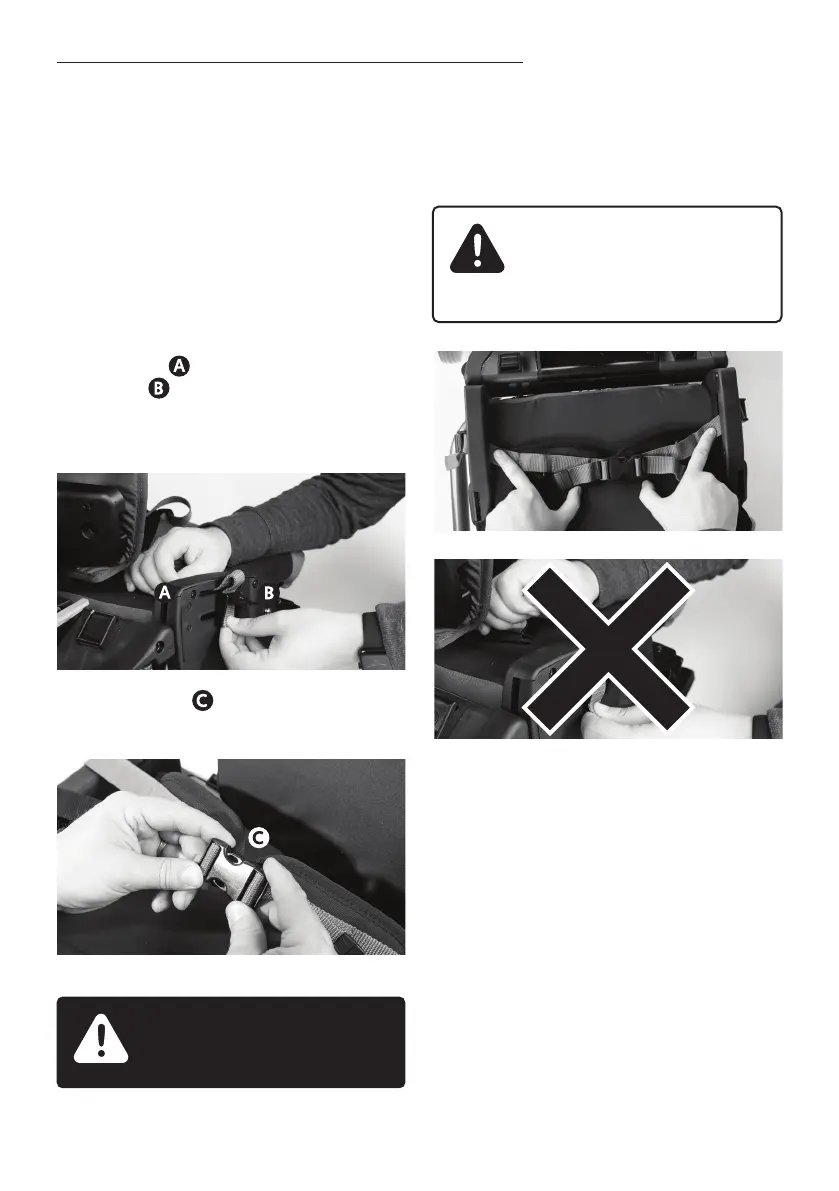 A
B
A B
C
C