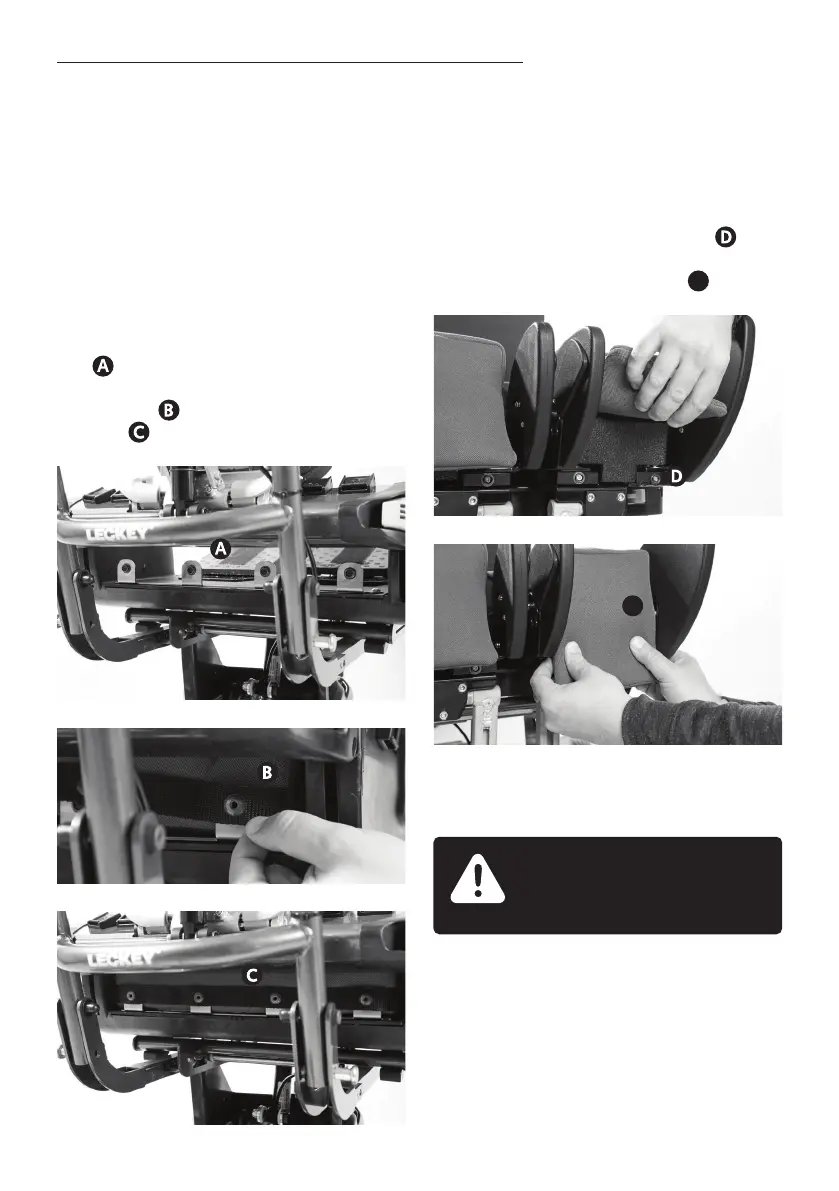 A

B

C

D

LECKEY

A

B

LECKEY

C

D