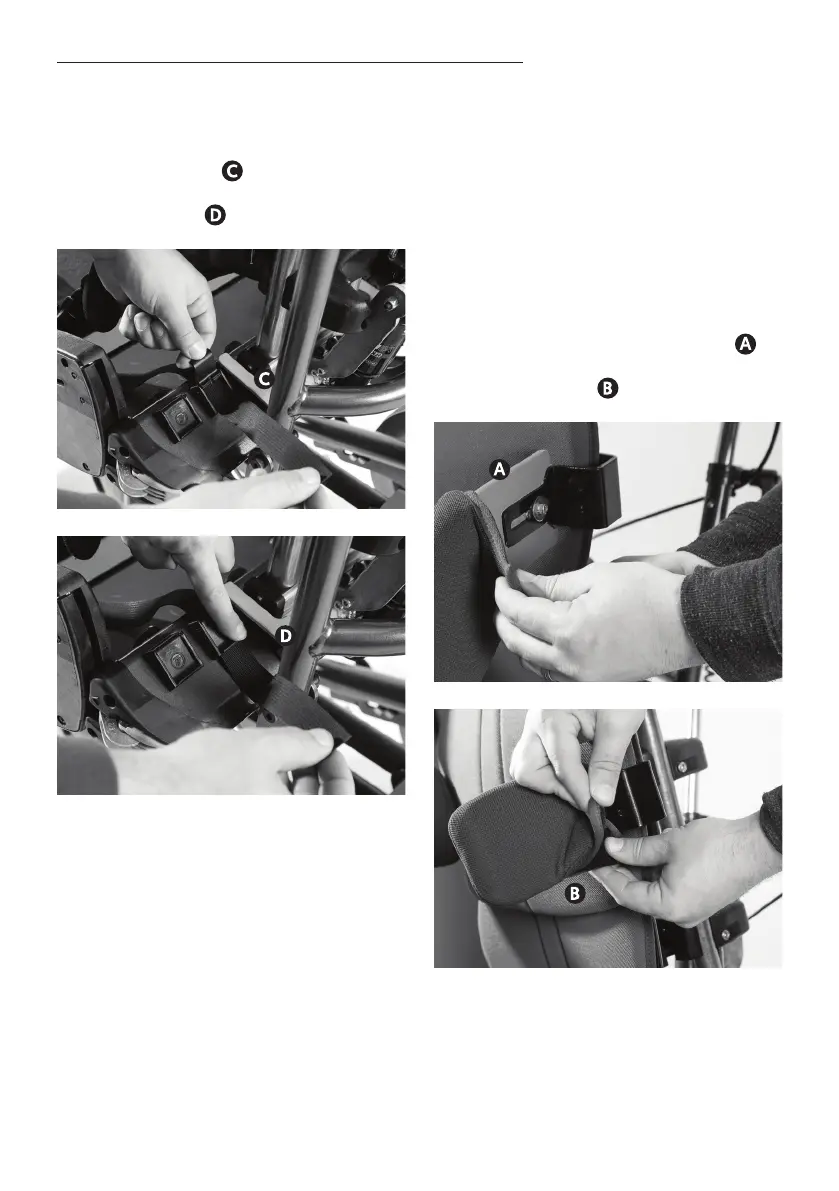 C

D

C

D

A

B

A

B