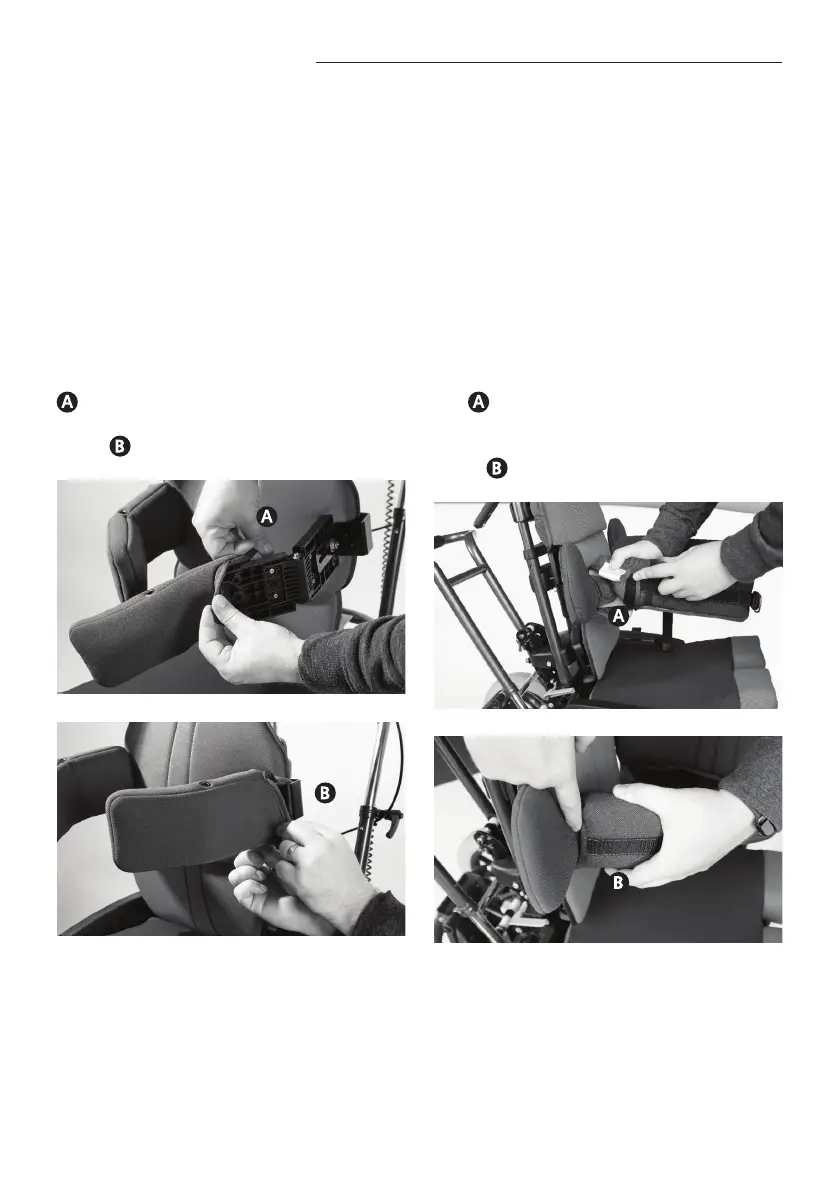 A

B

A

B

A

B

A

B