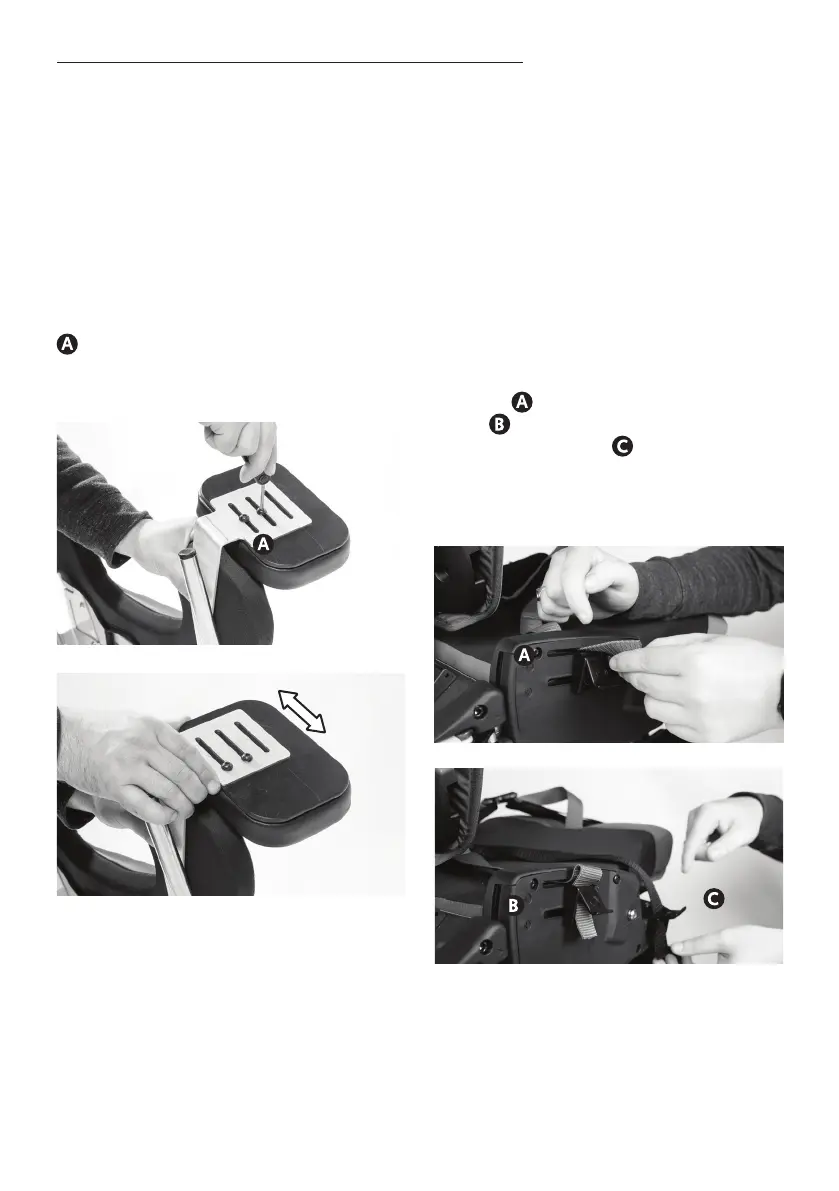 A

A
B
C

A

A

B
C