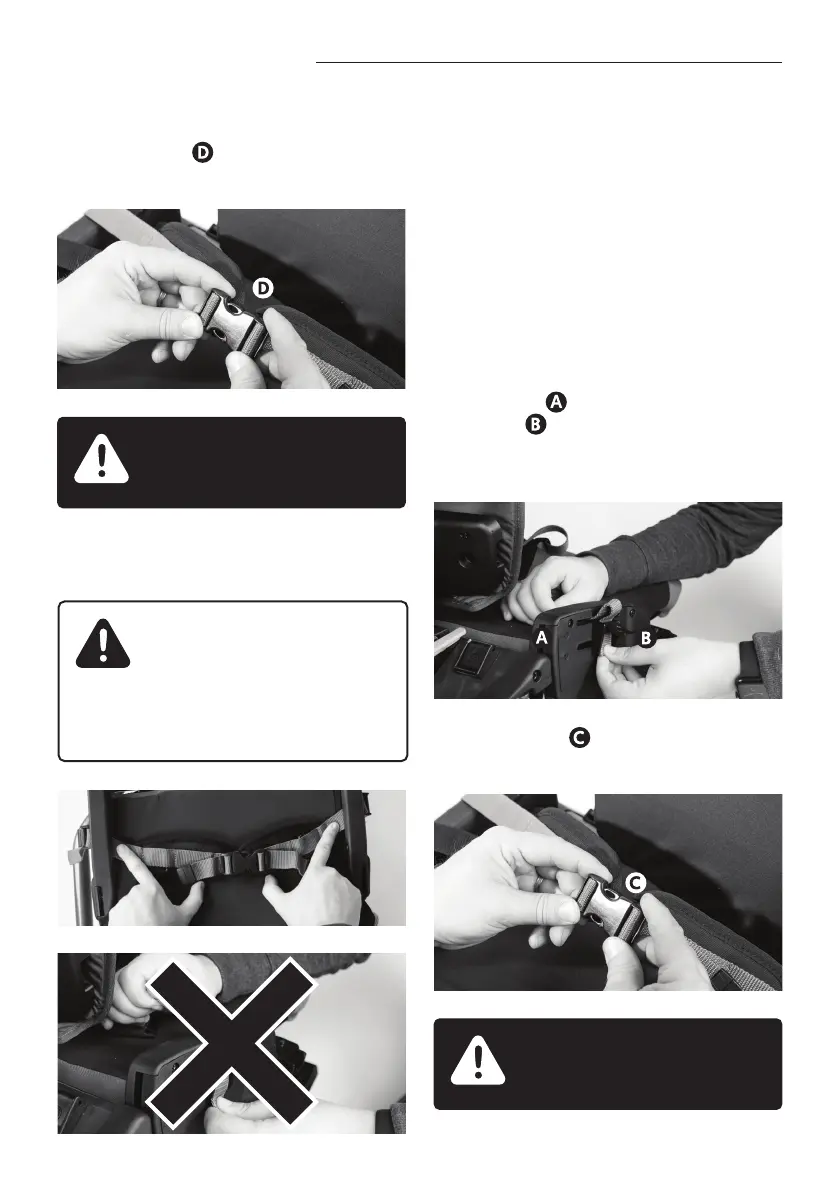 D

D

A
B

A B

C

C