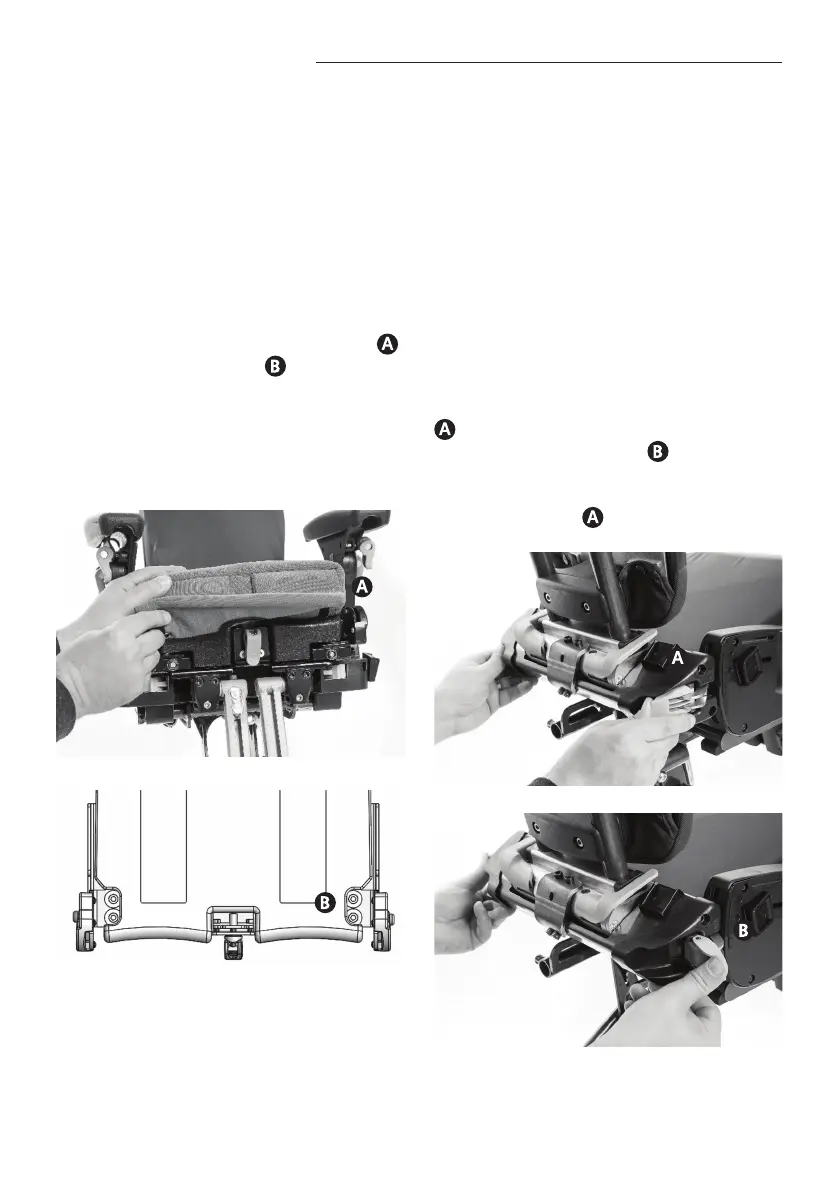 A
B
A
B
A
A
A
B
B