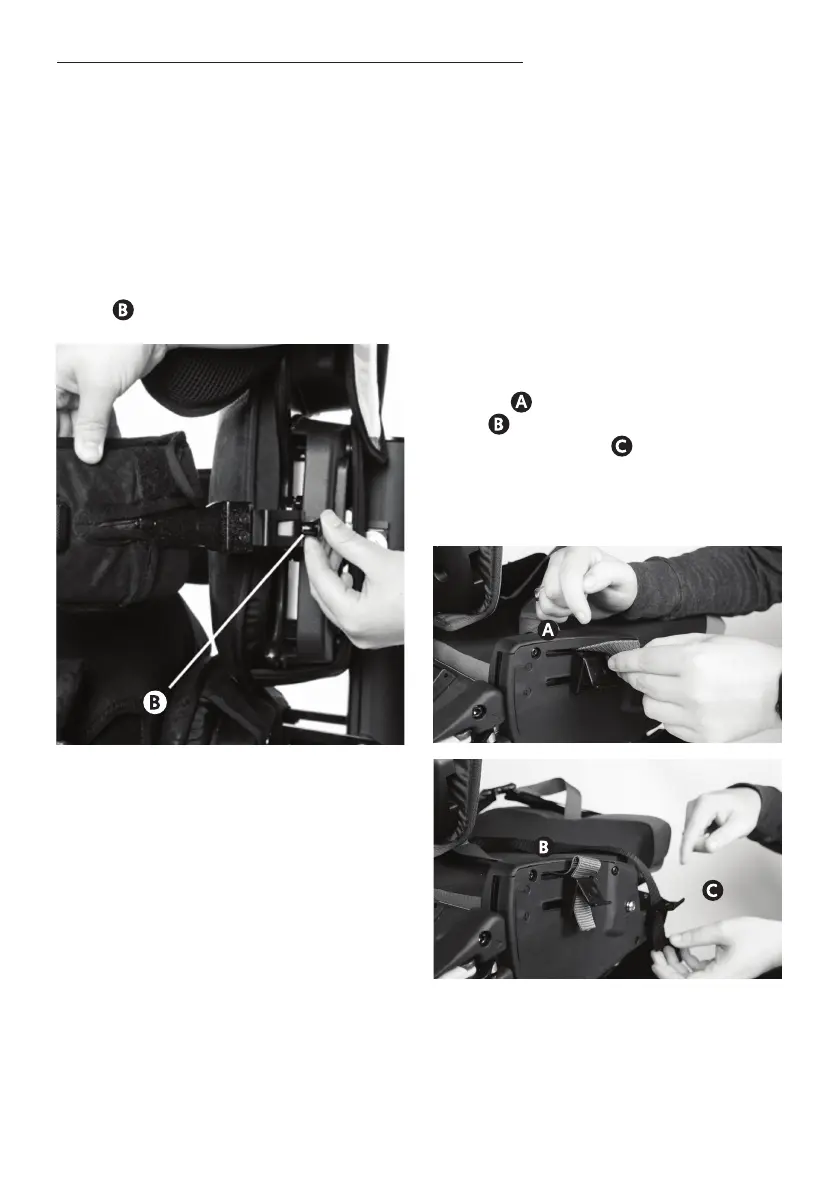 B

A
B
C

B

A

B
C