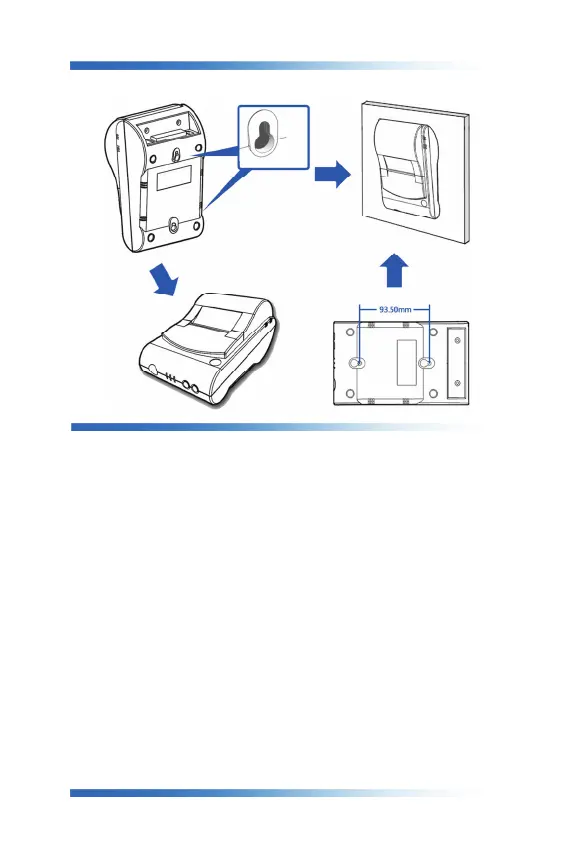 93.50mm