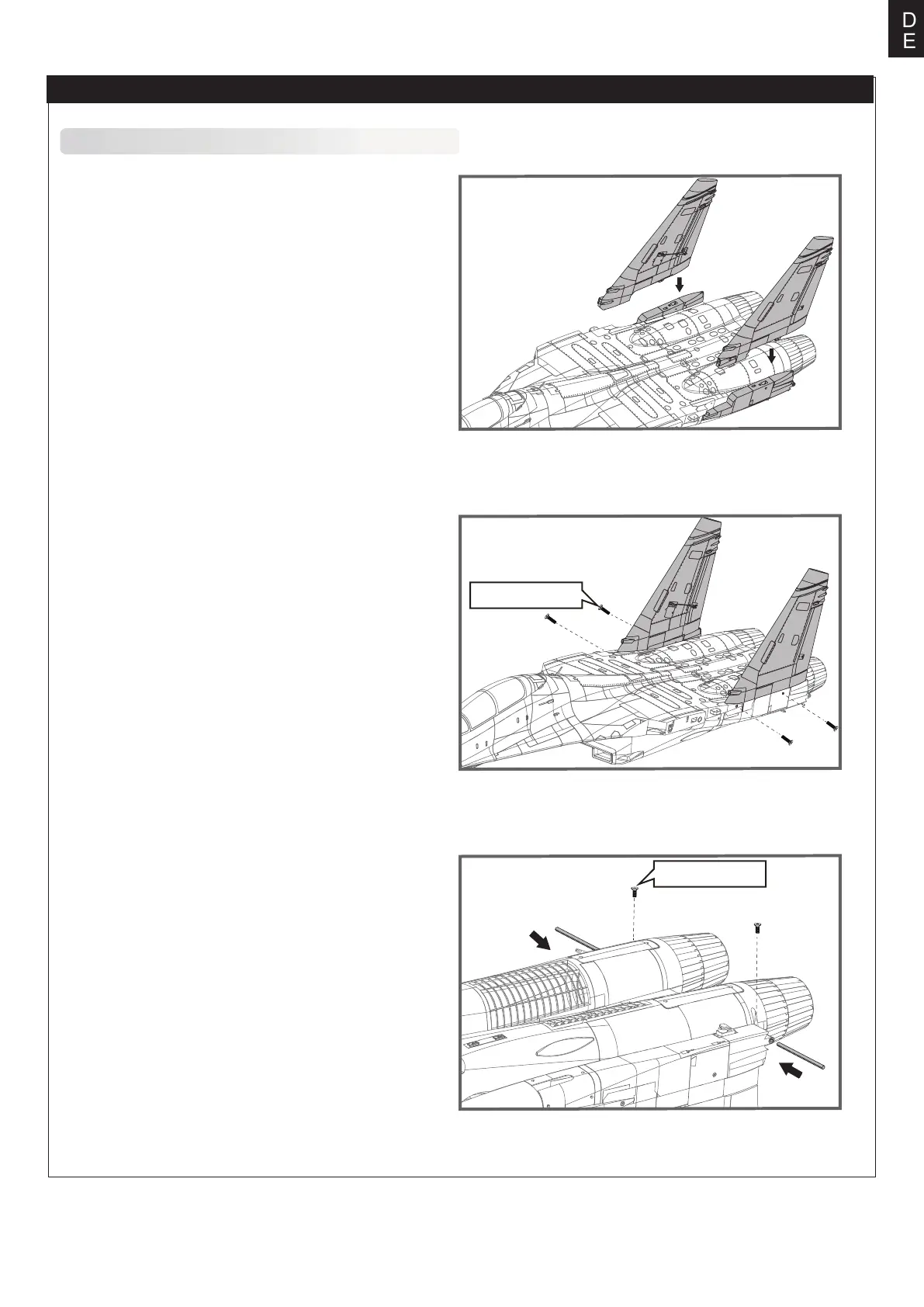 D
E