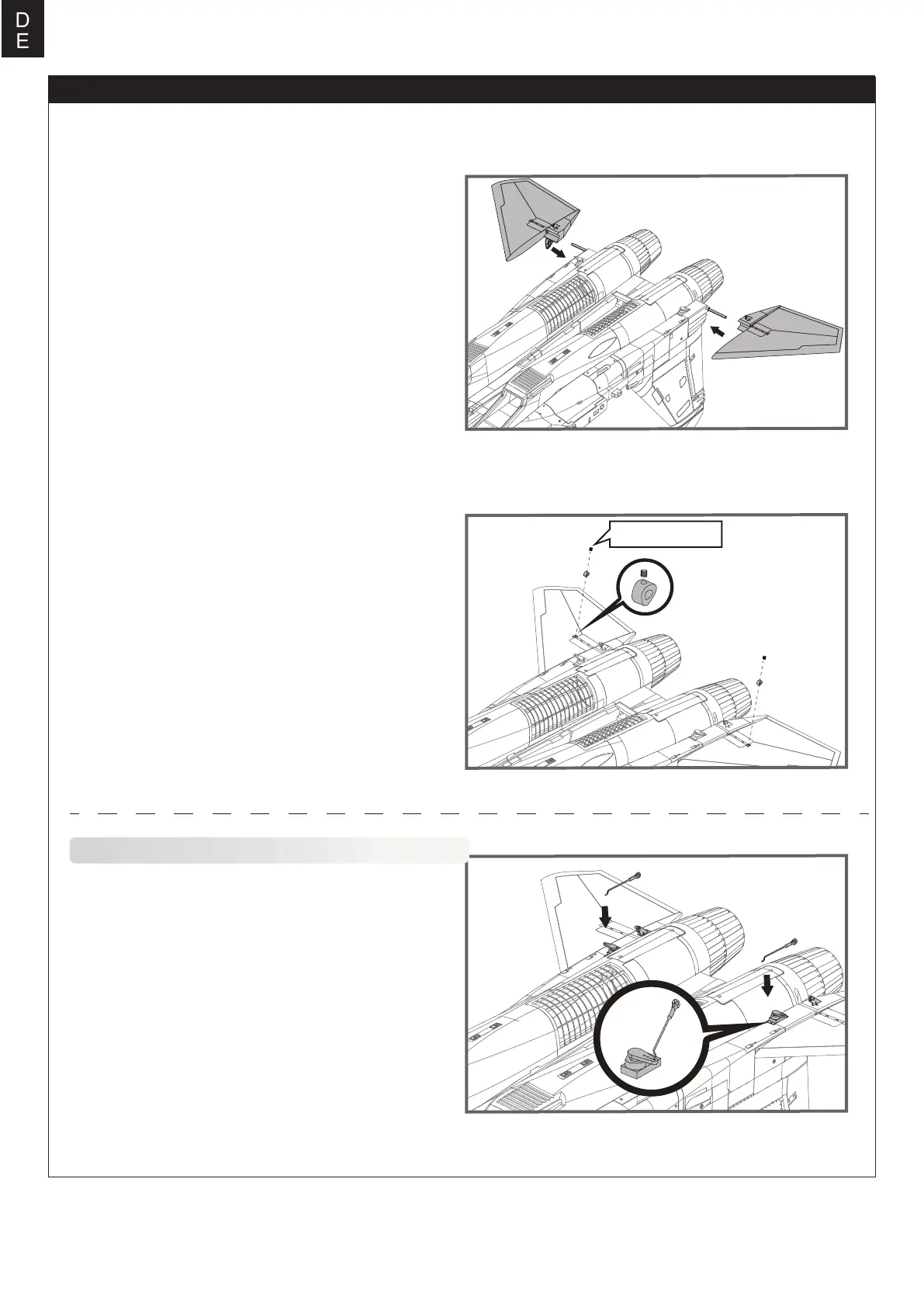 D
E