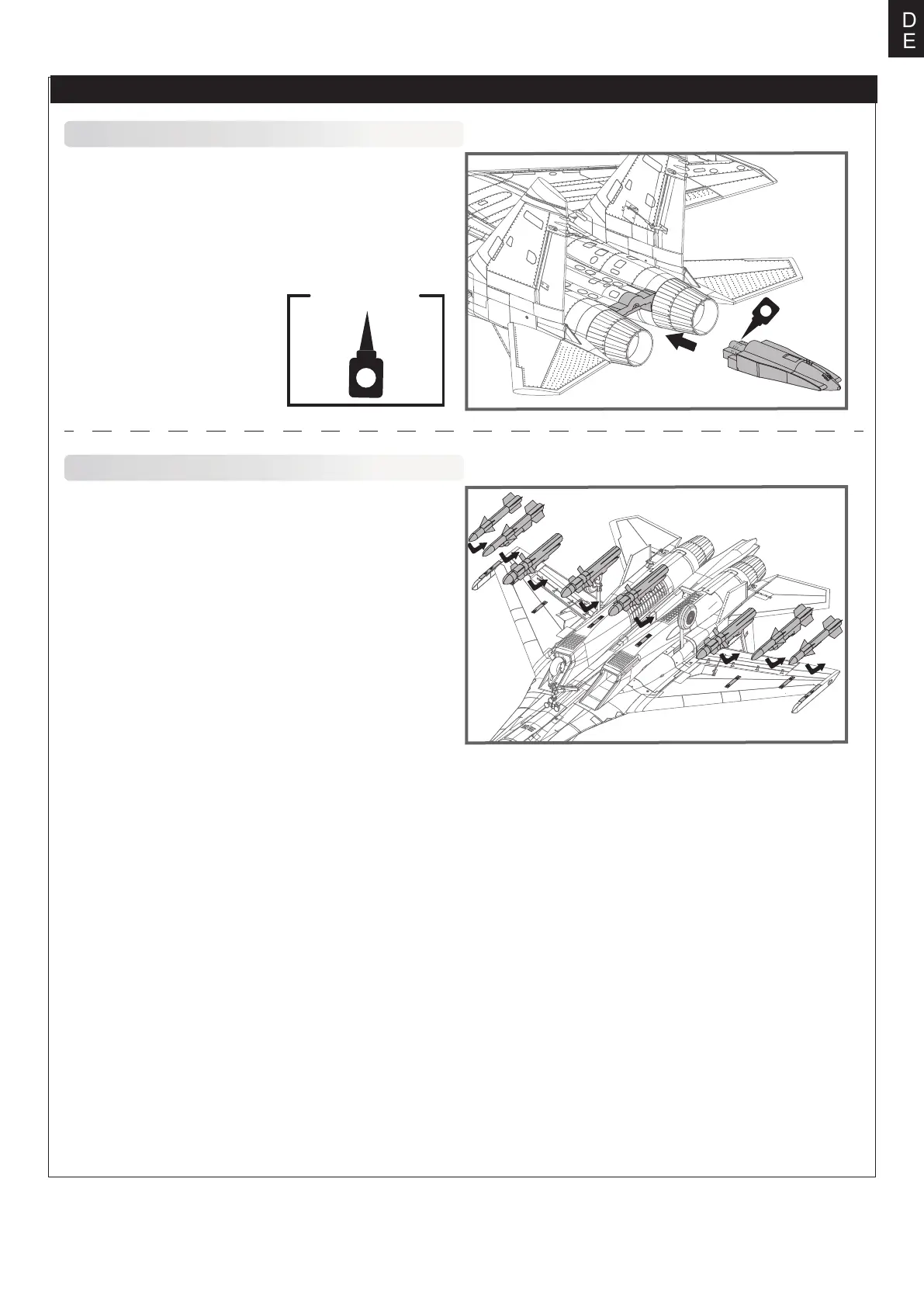 D
E