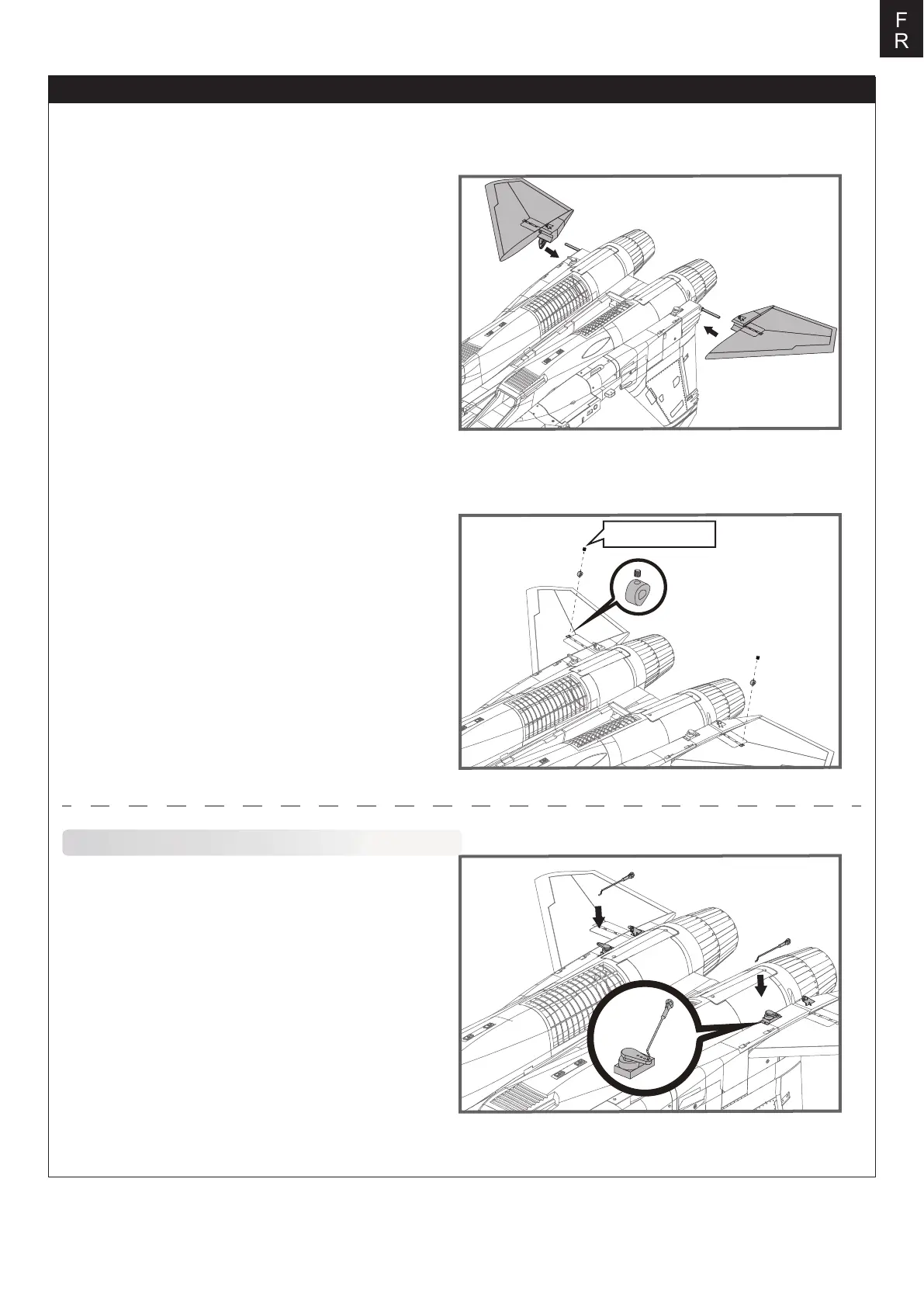 F
R