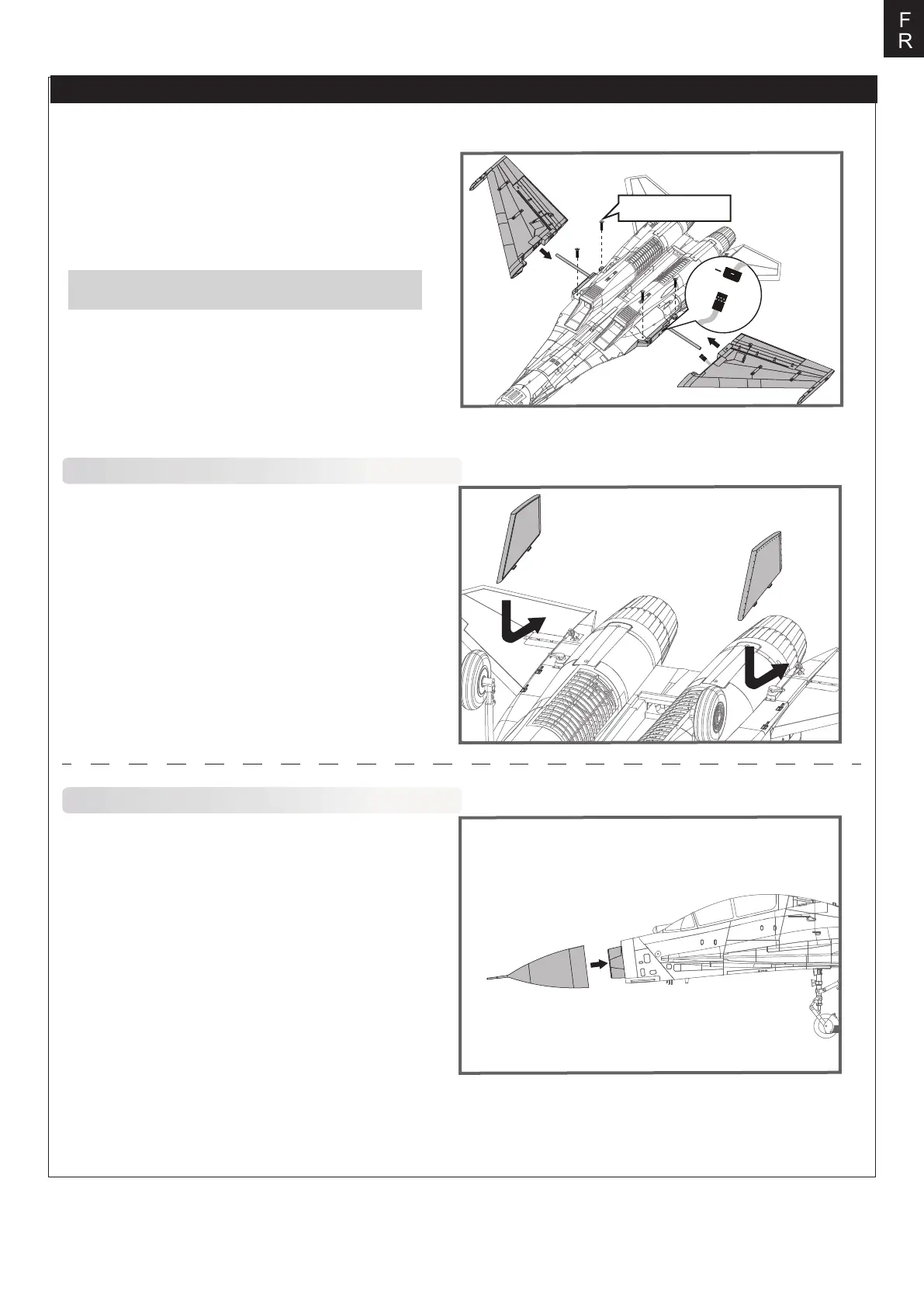 F
R