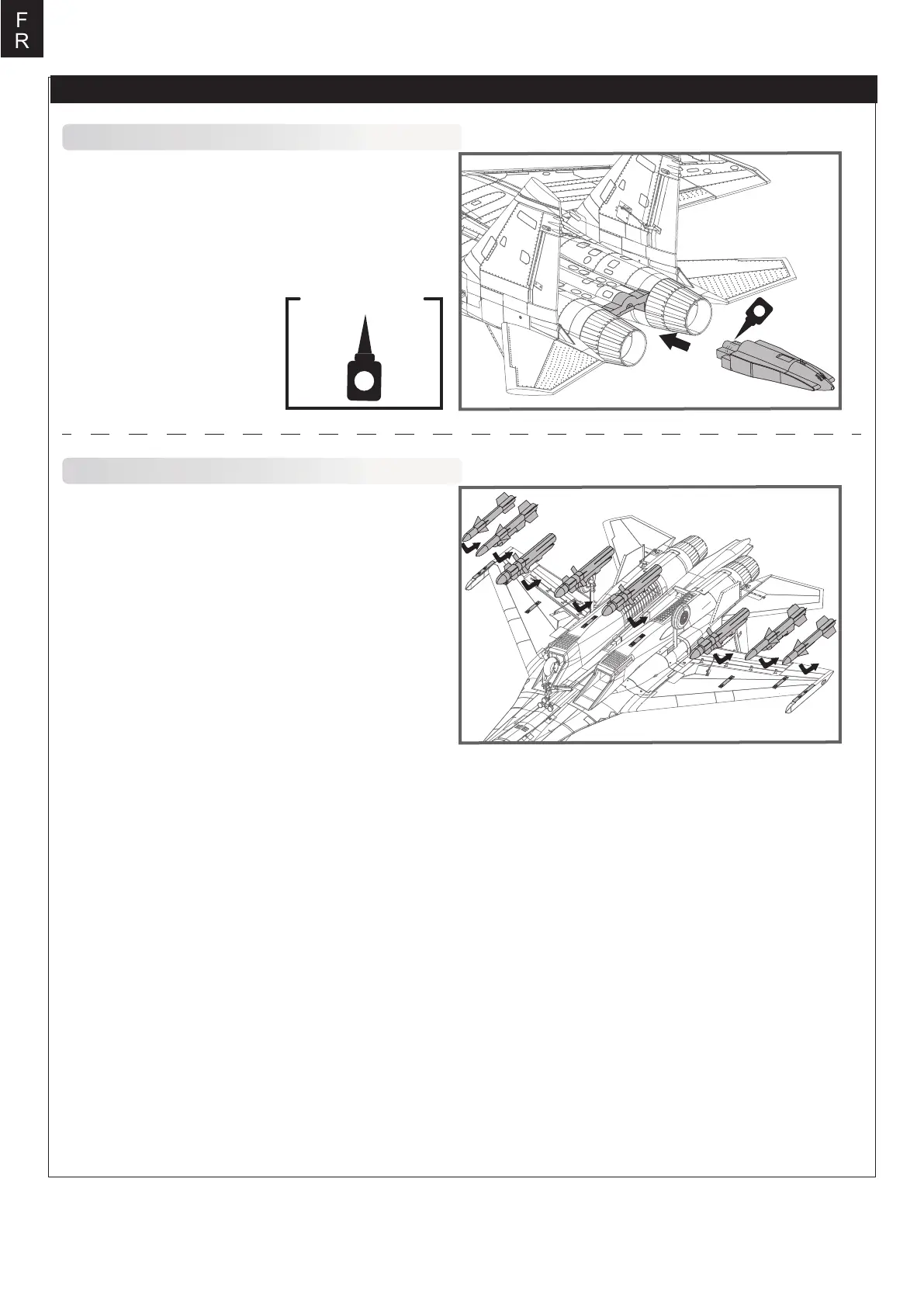 F
R