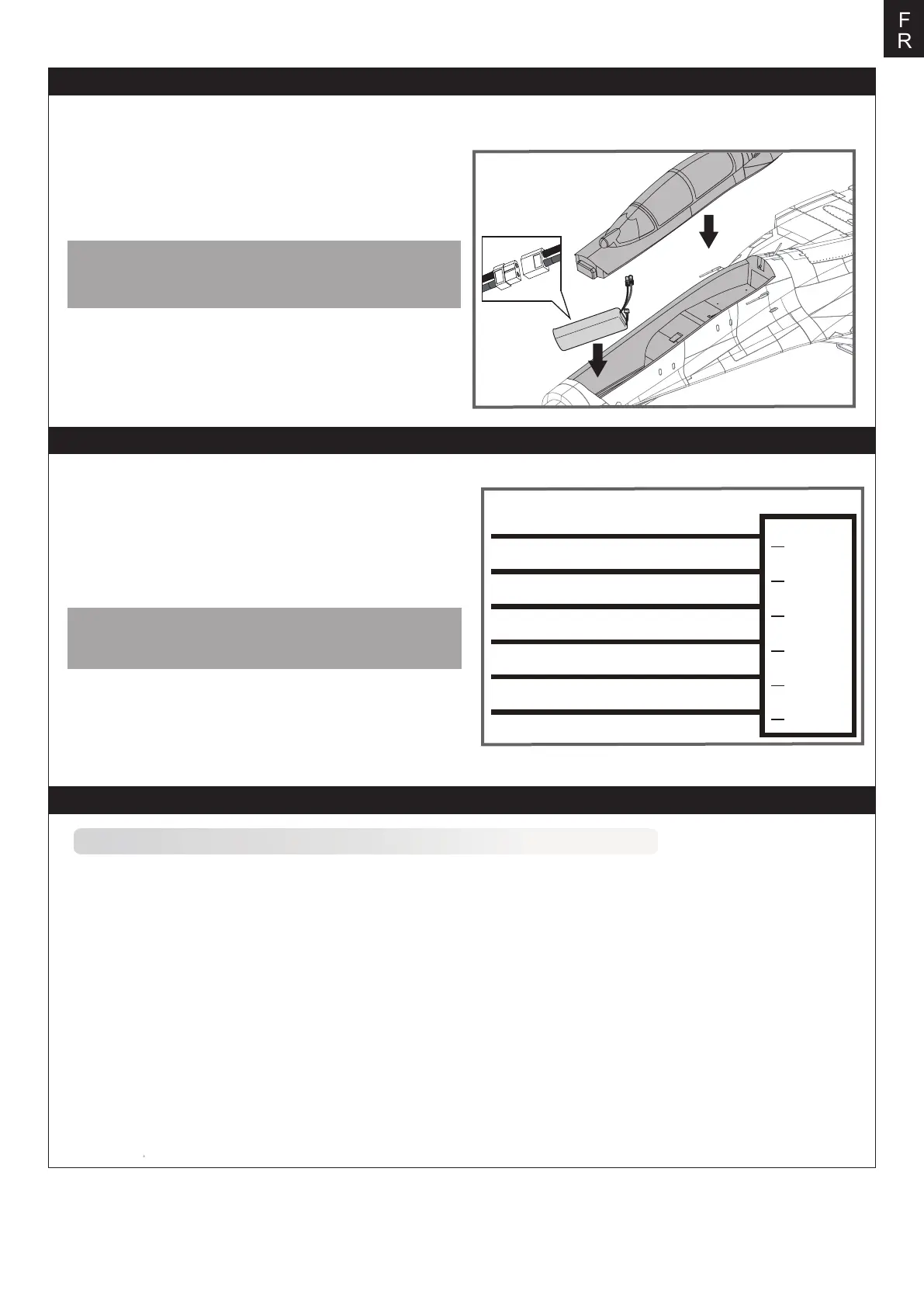 F
R