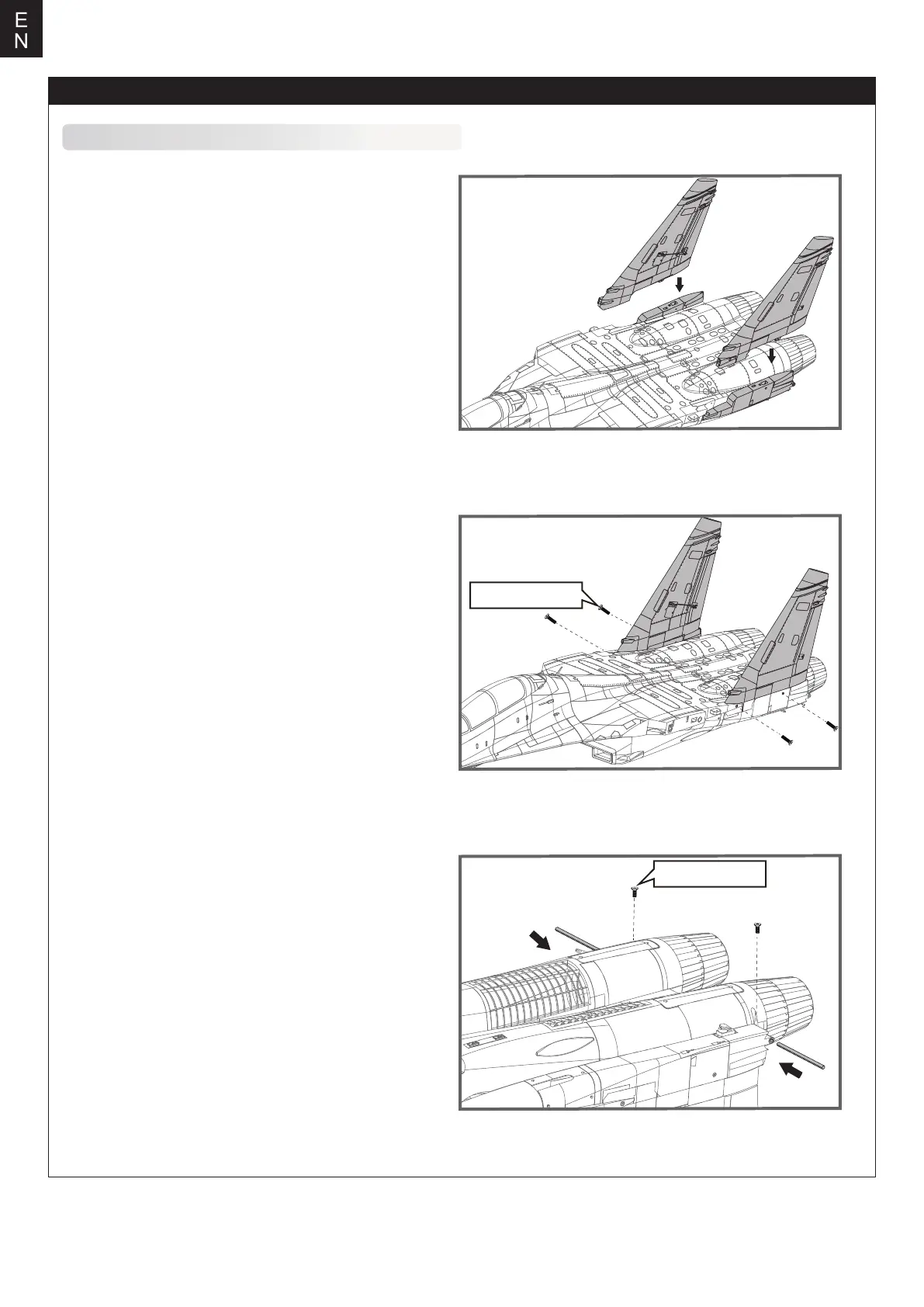 E
N