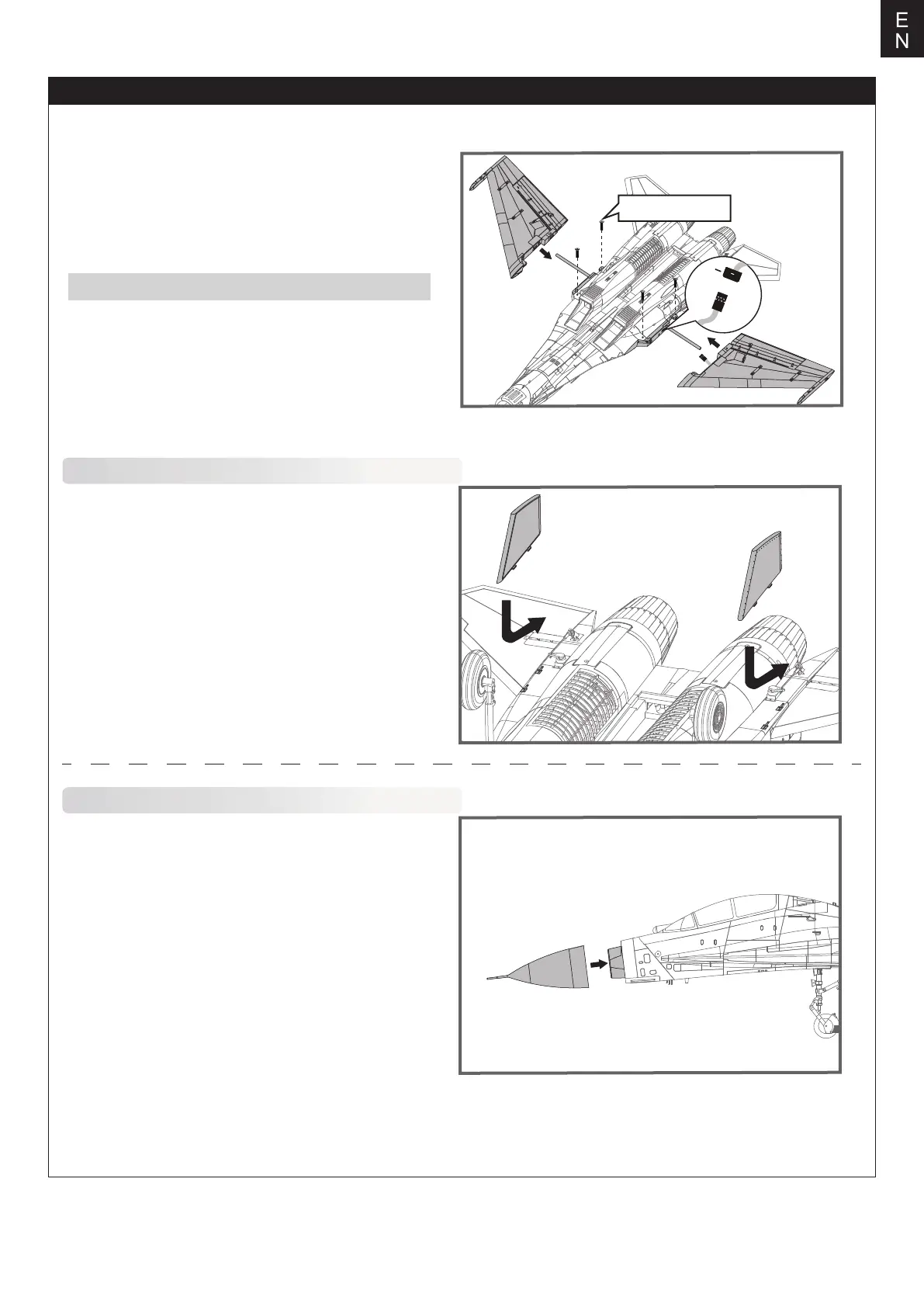 E
N