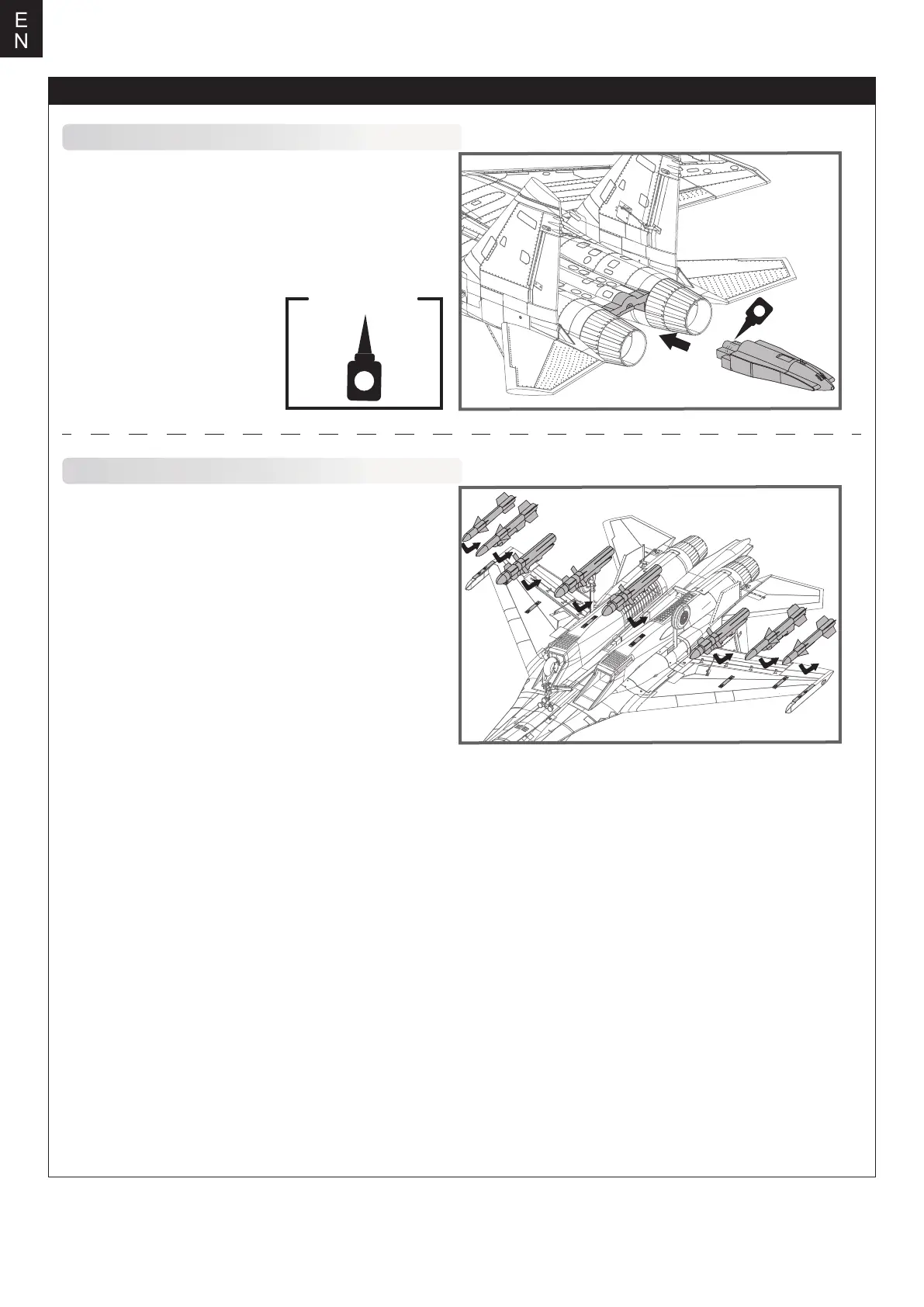 E
N