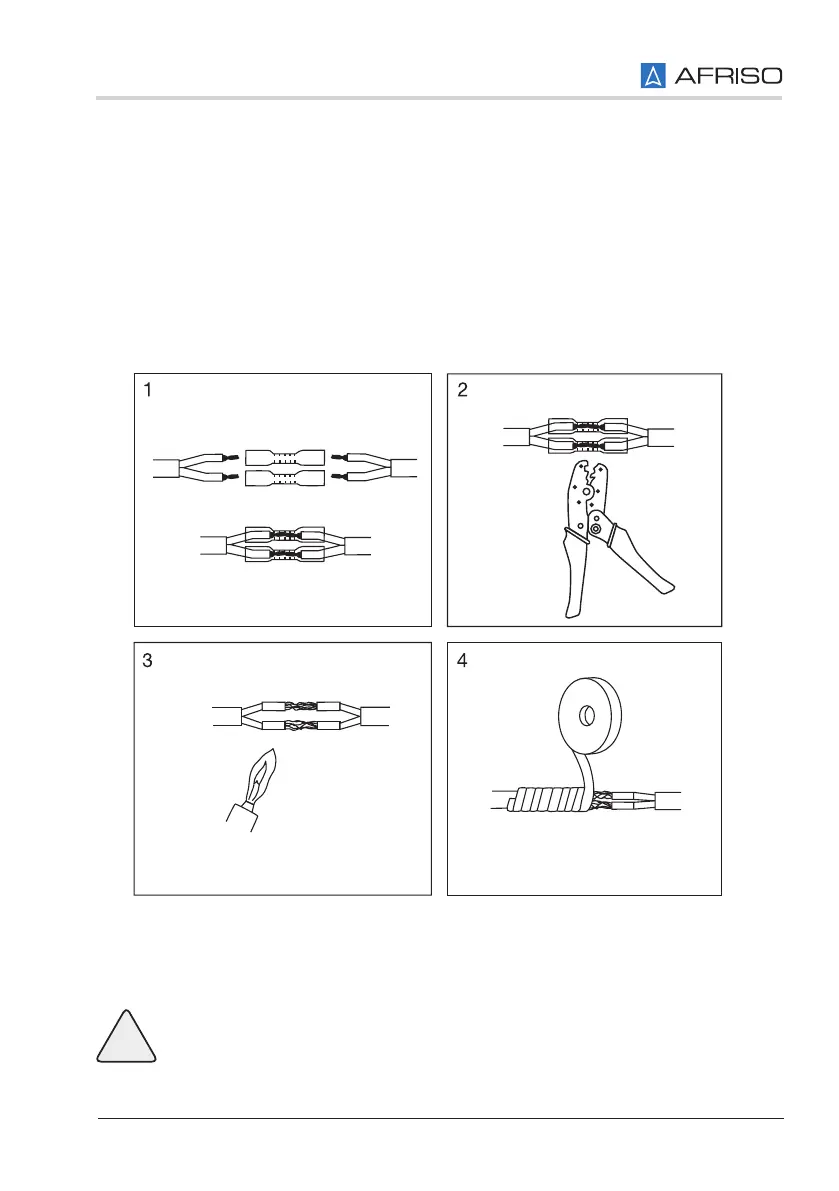 AFRISO

1

2

3

4