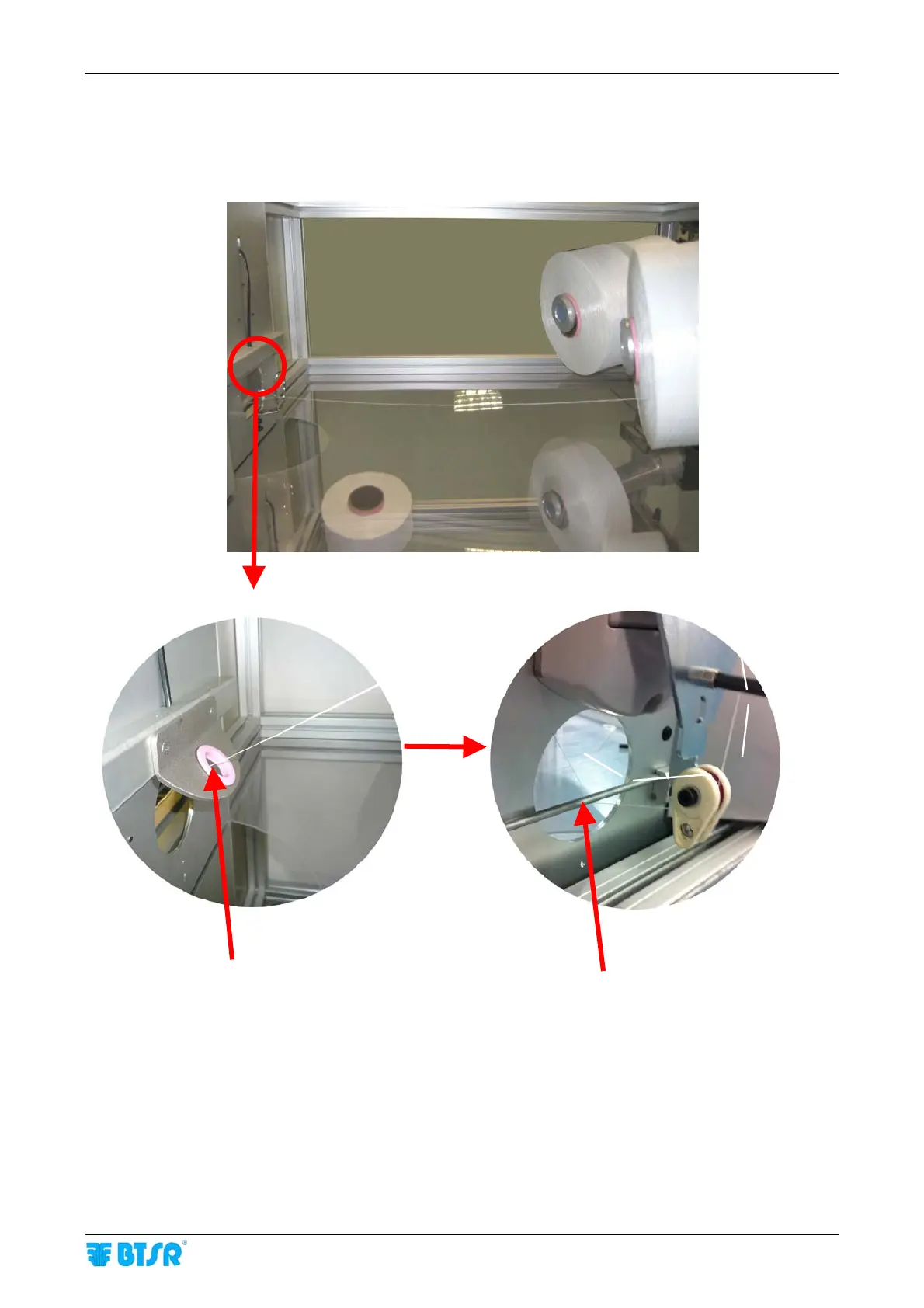 BTSR®