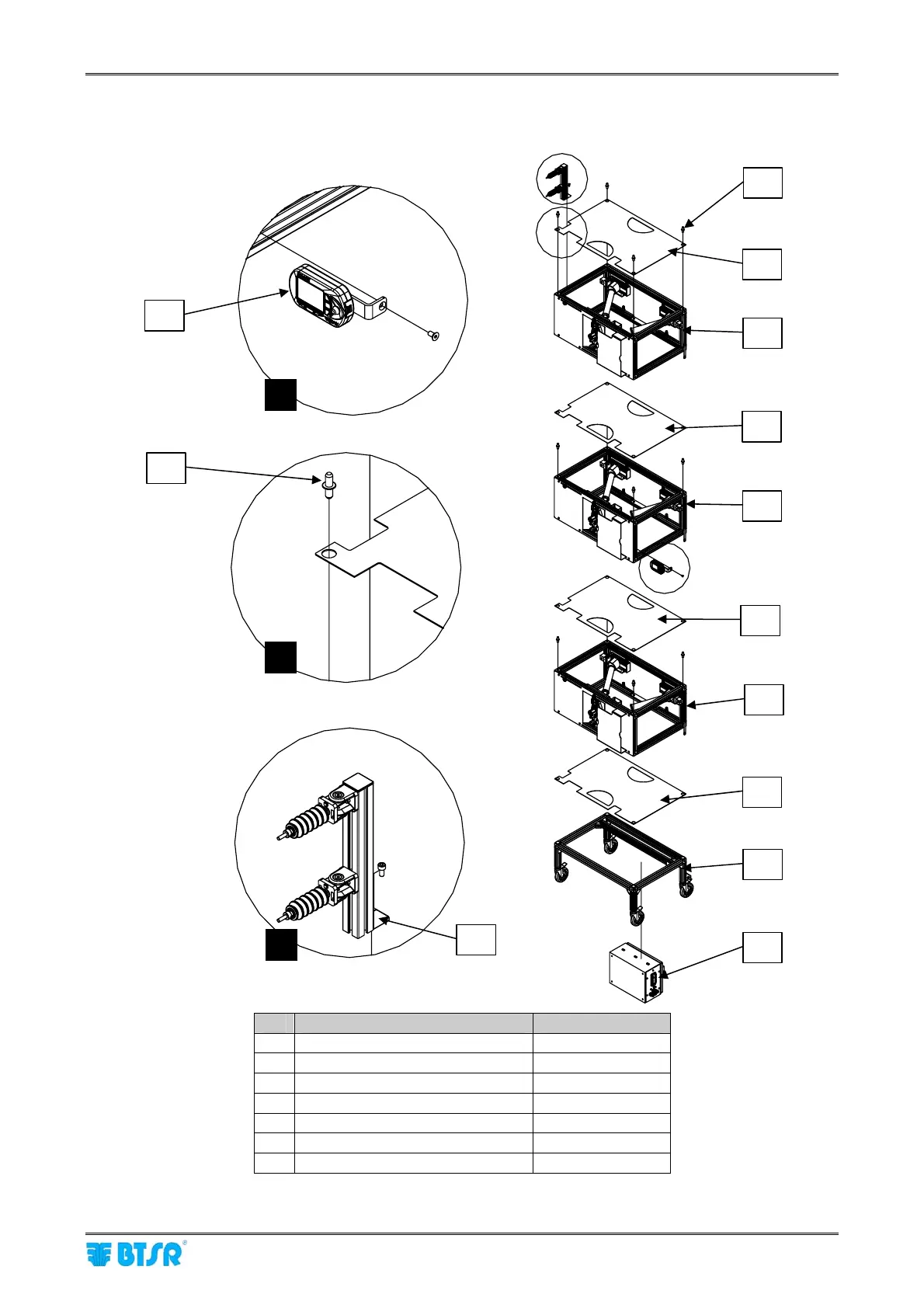 BTSR®