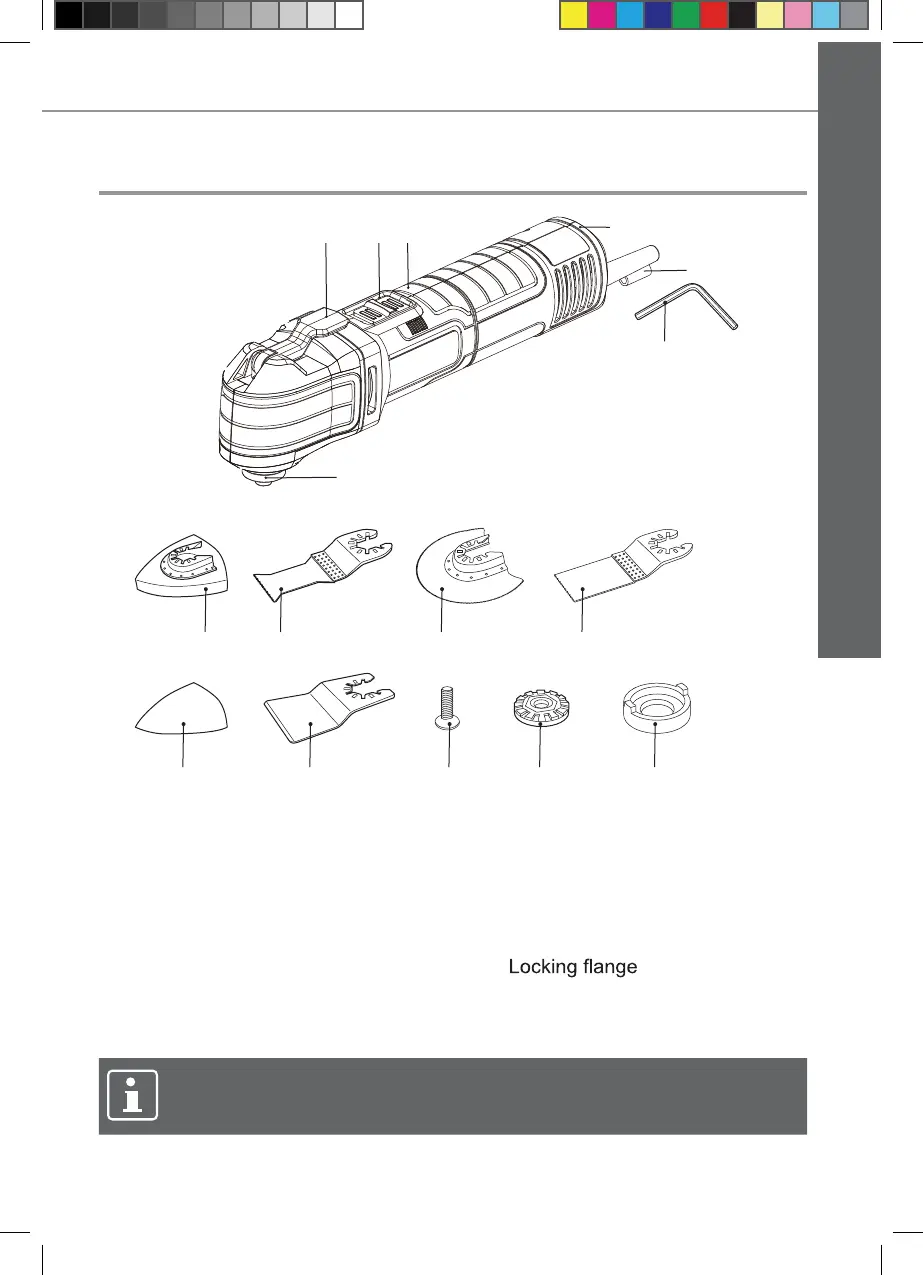 Locking flange