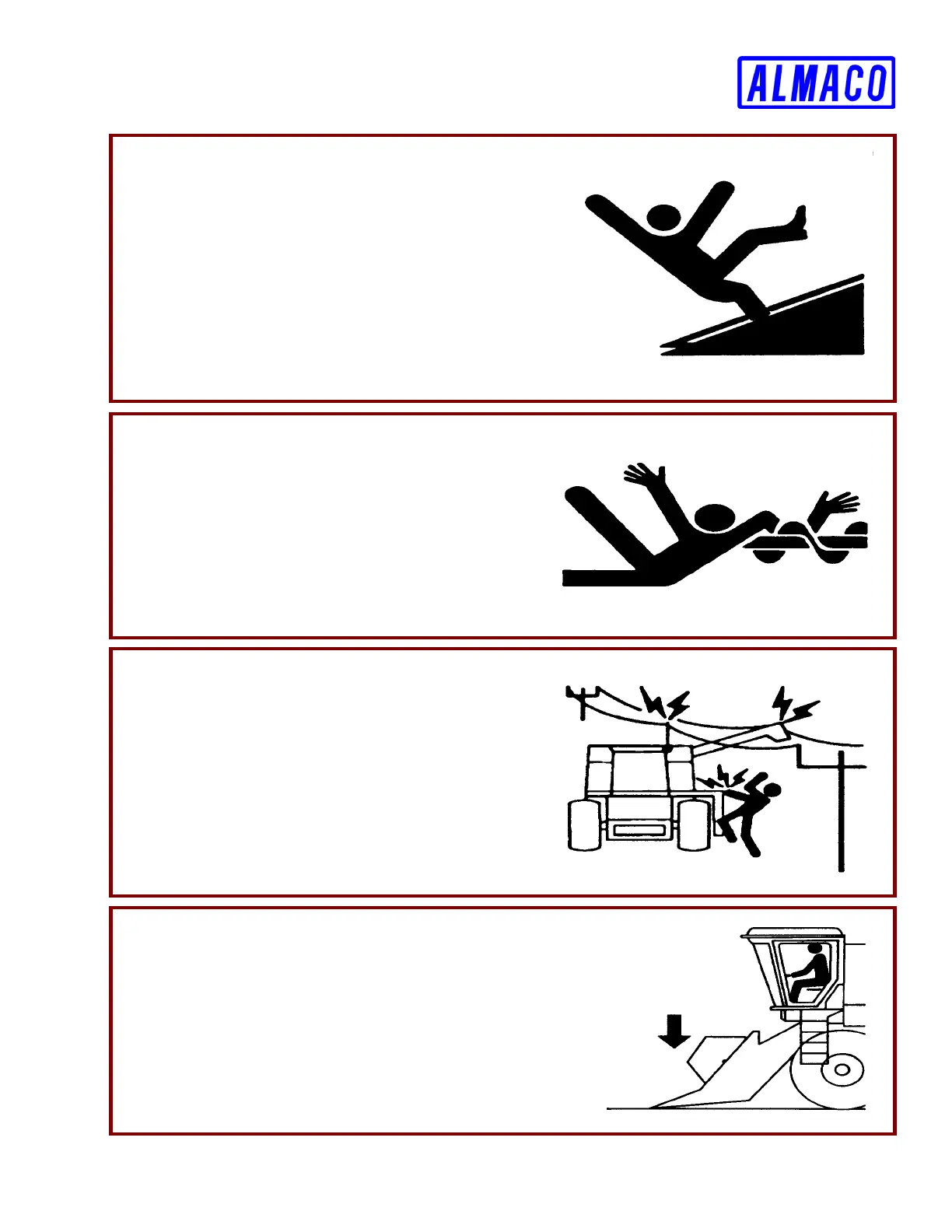 ALMACO