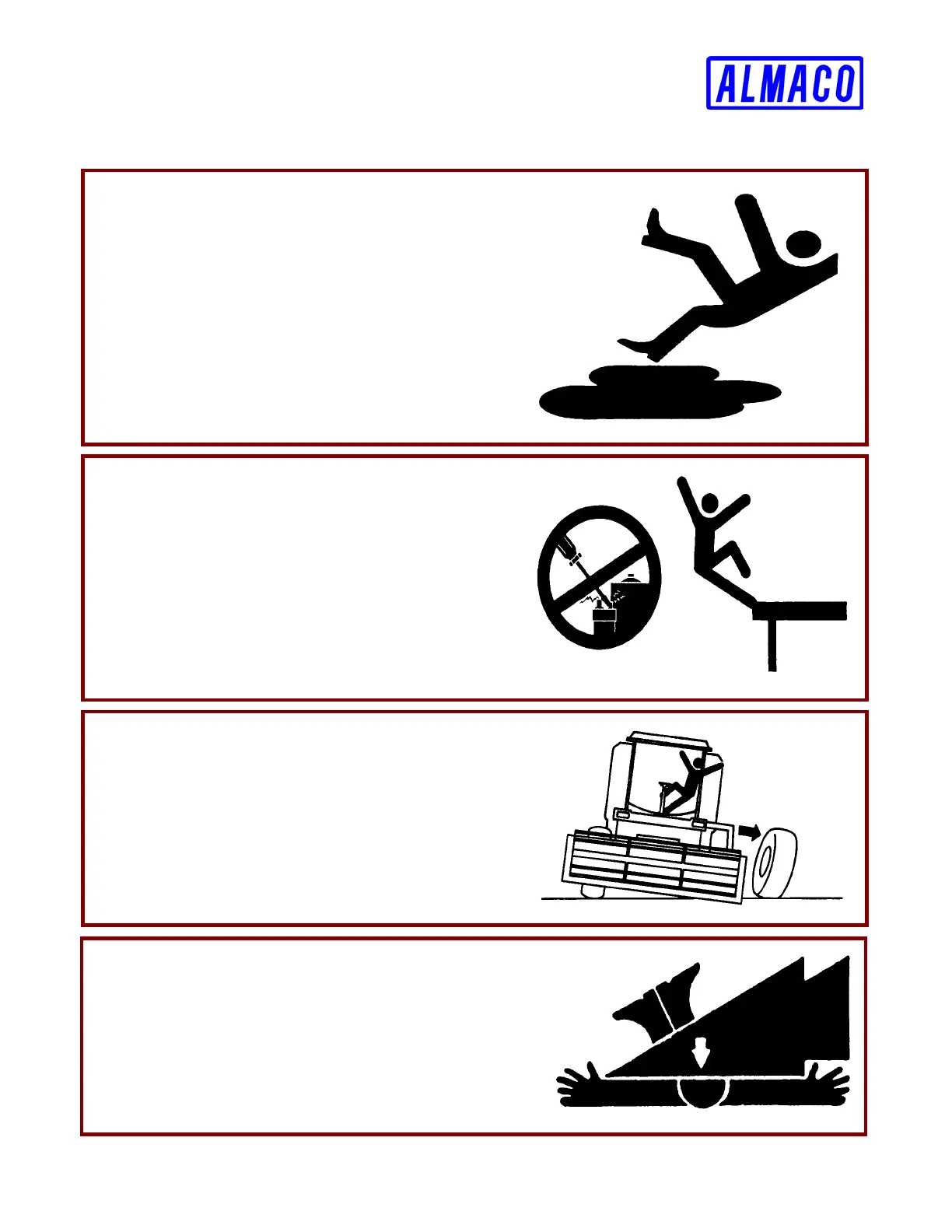 ALMACO