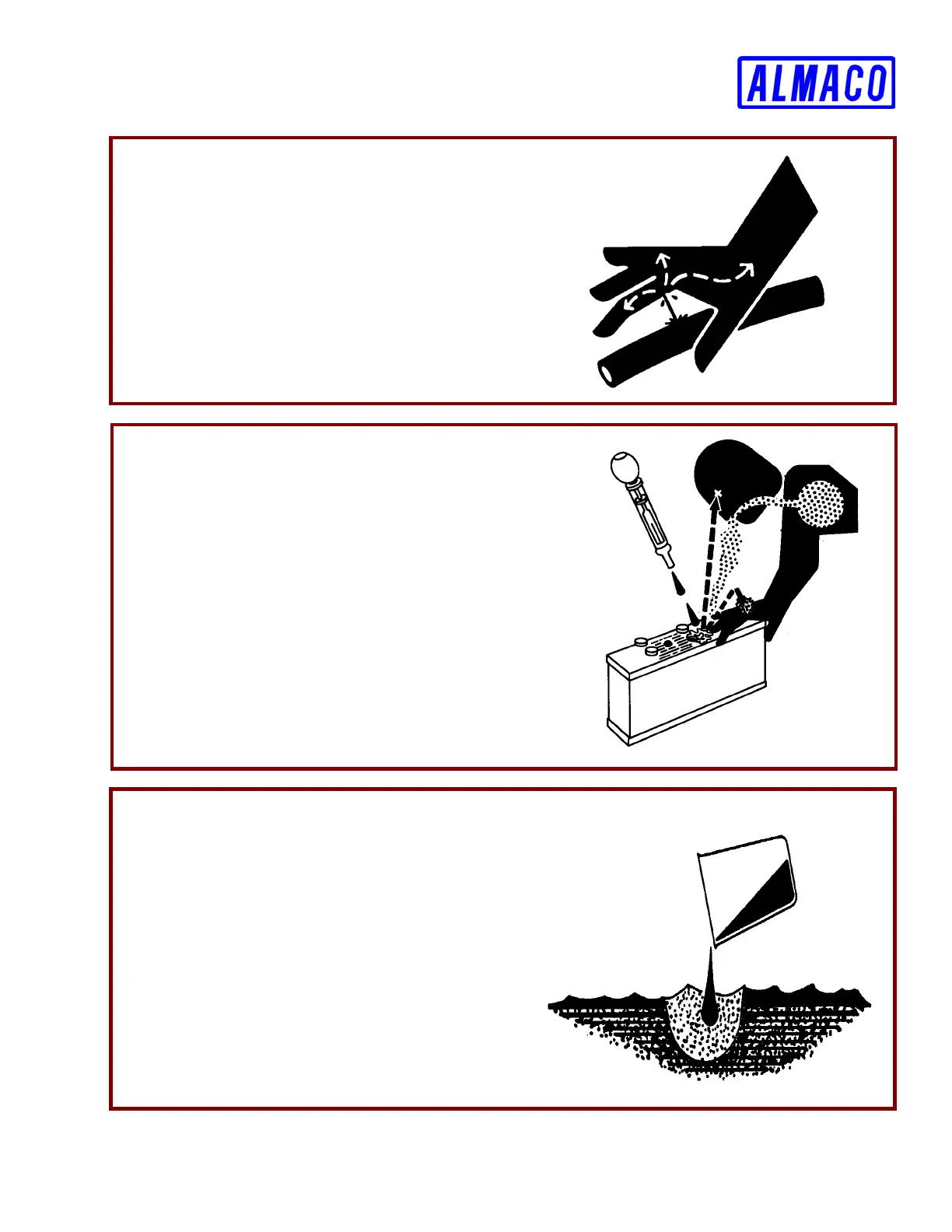 ALMACO