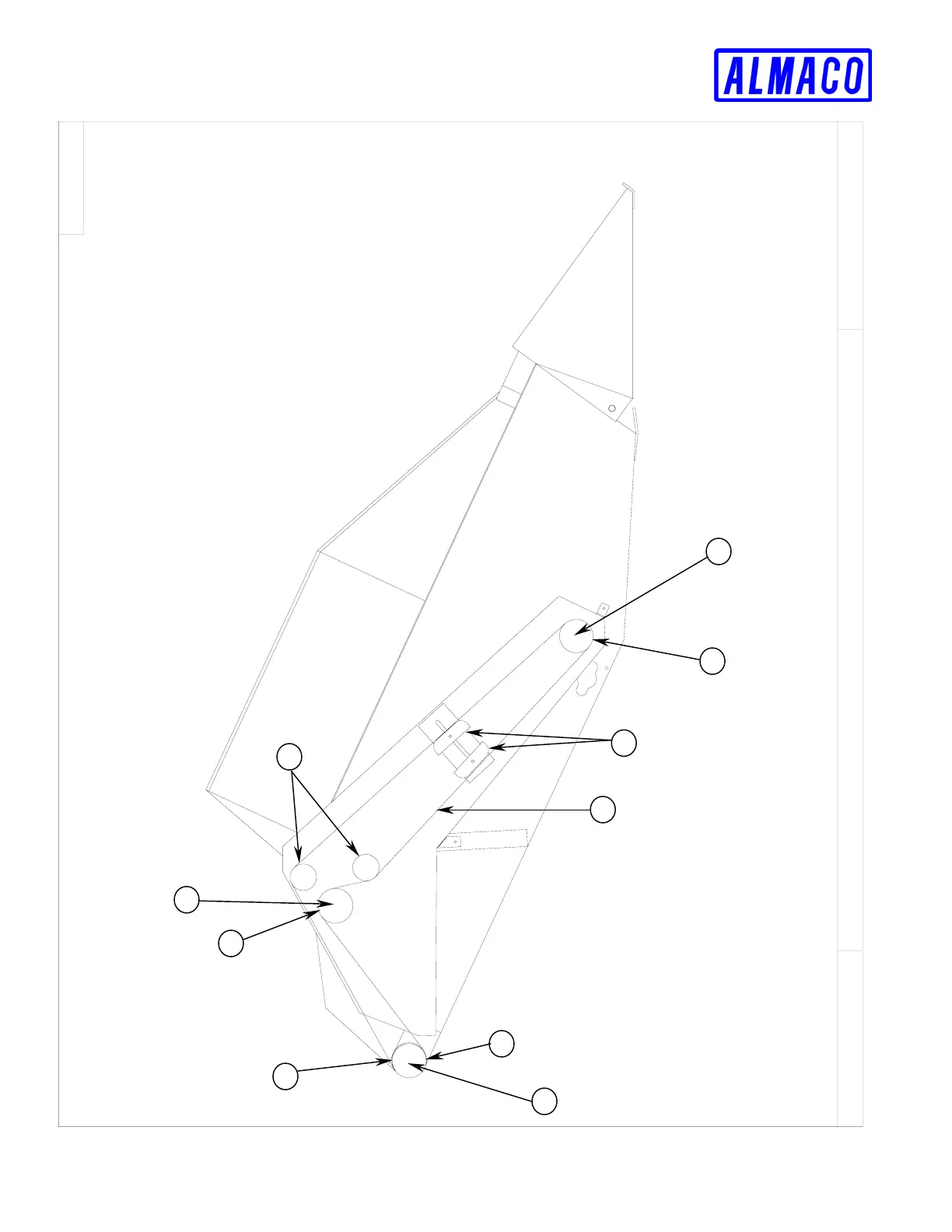 ALMACO