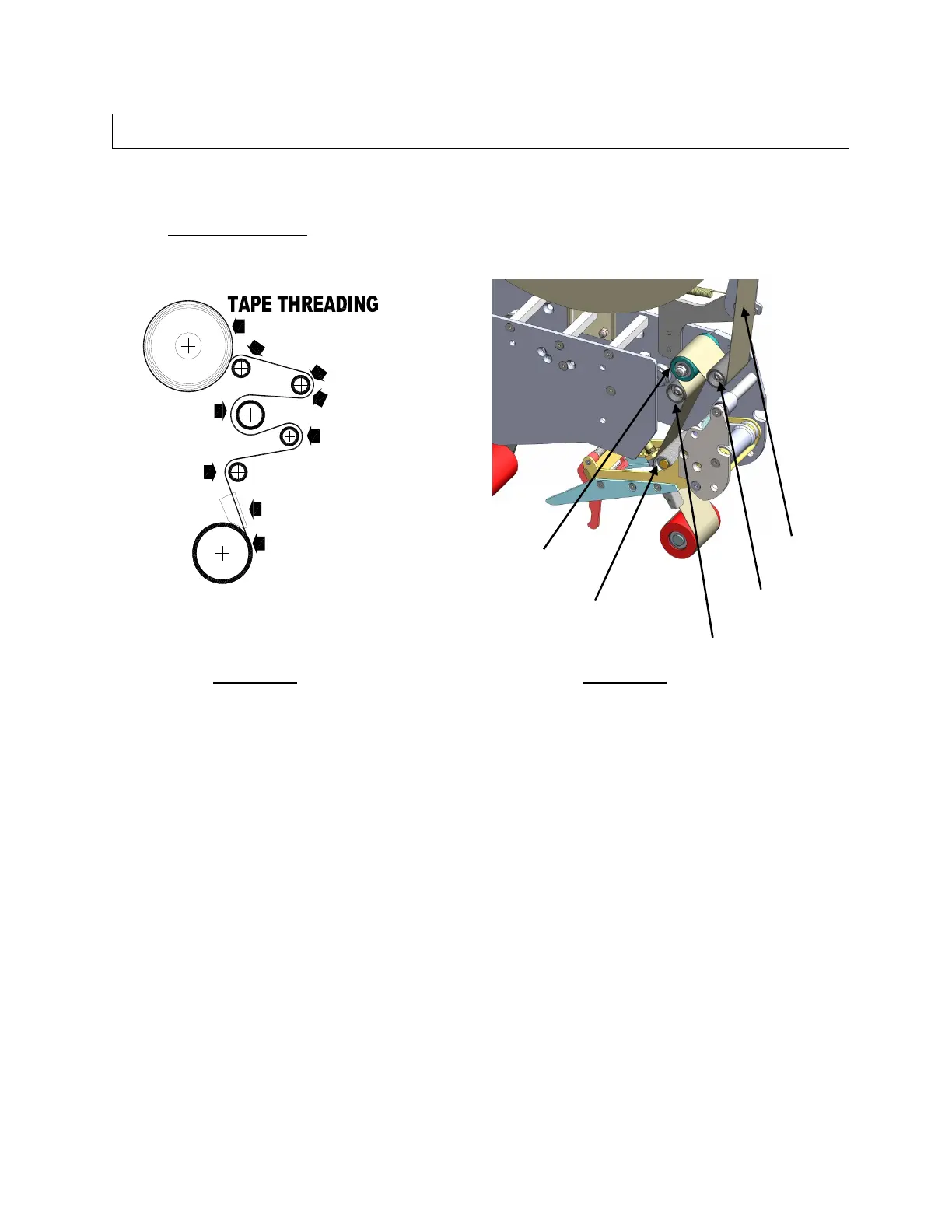 TAPE THREADING