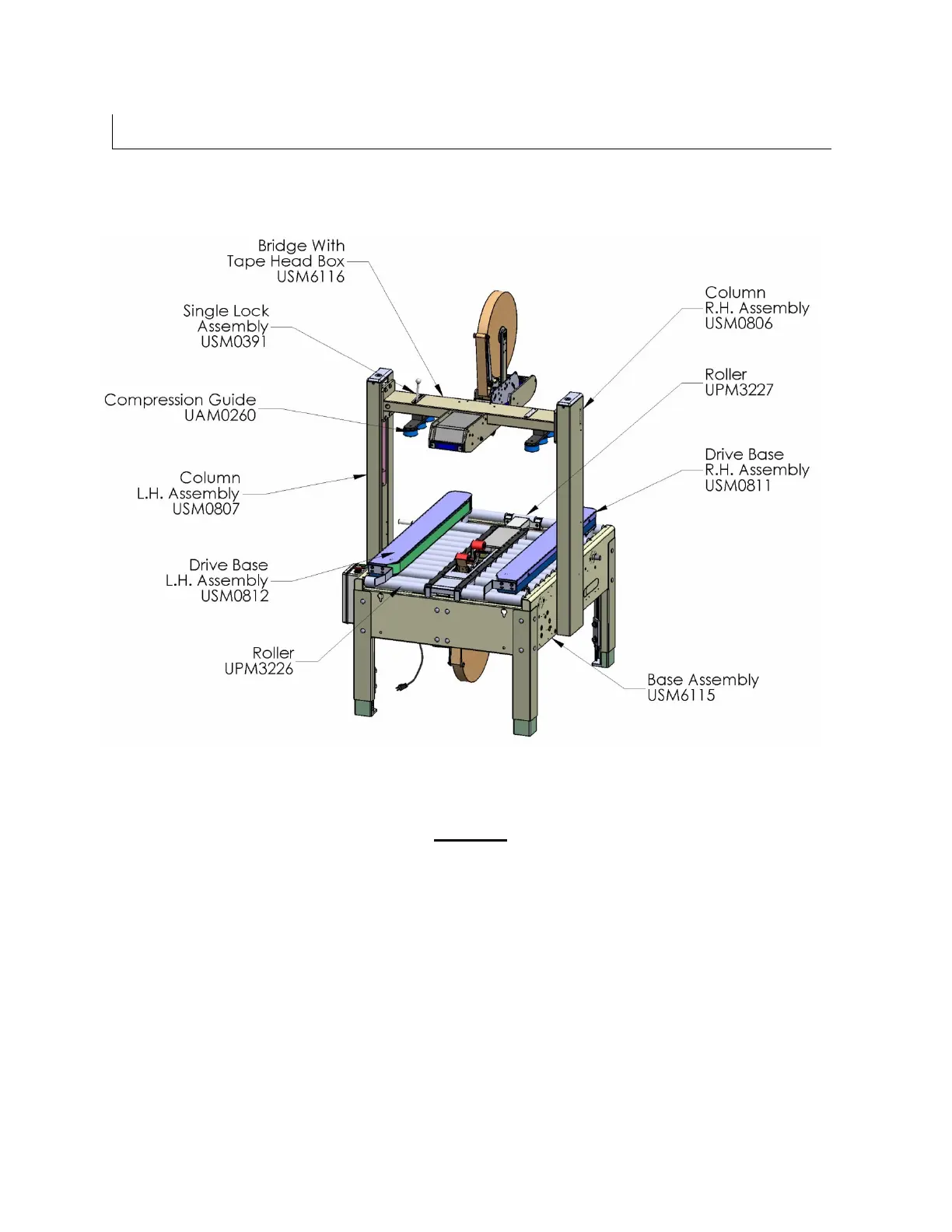 Bridge With Tape Head Box USM6116

Single Lock Assembly USM0391

Compression Guide UAM0260

Column L.H. Assembly USM0807

Drive Base L.H. Assembly USM0812

Roller UPM3226

Column R.H. Assembly USM0806

Roller UPM3227

Drive Base R.H. Assembly USM0811

Base Assembly USM6115