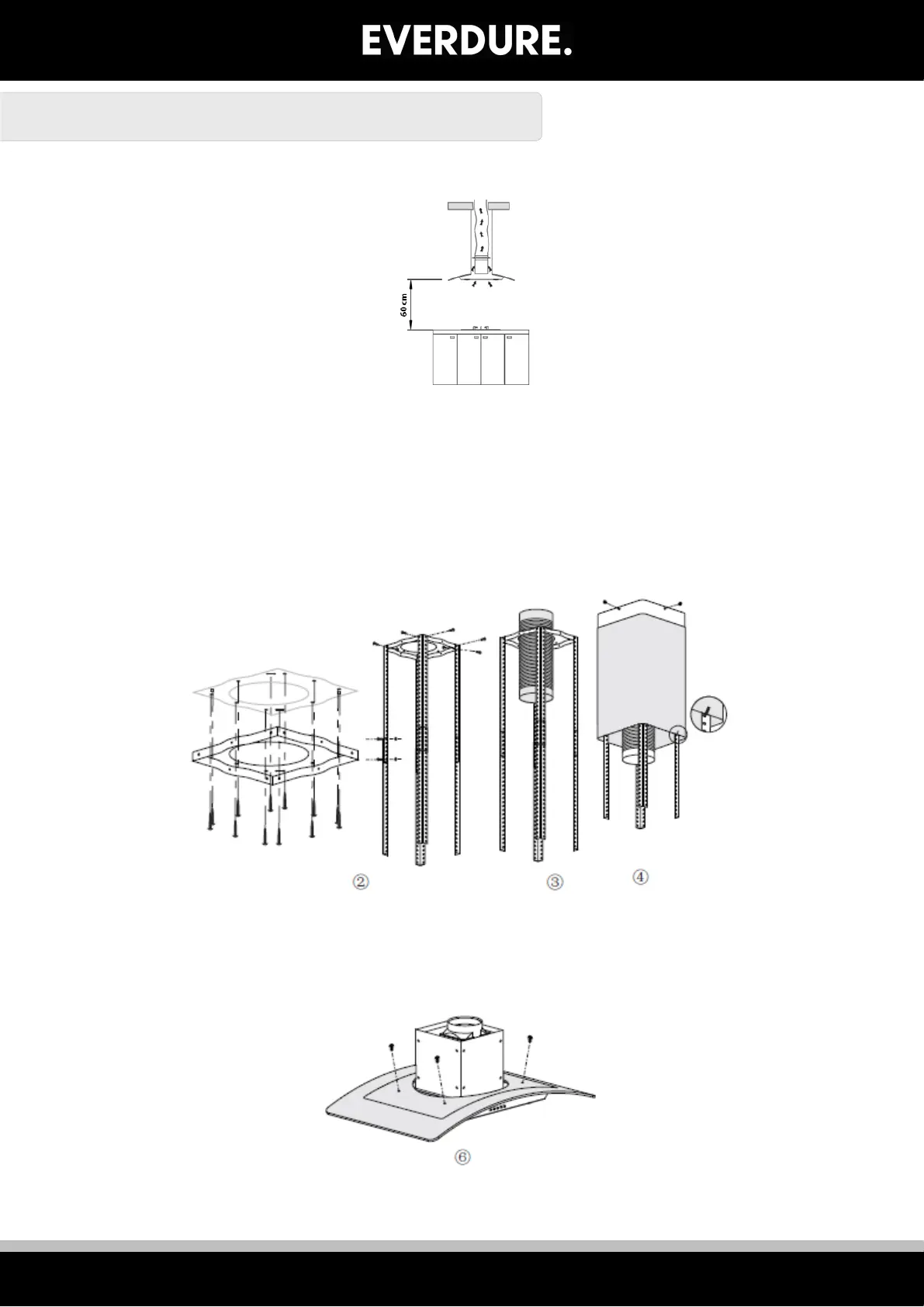 EVERDURE.

60 cm

②

③

④

⑥