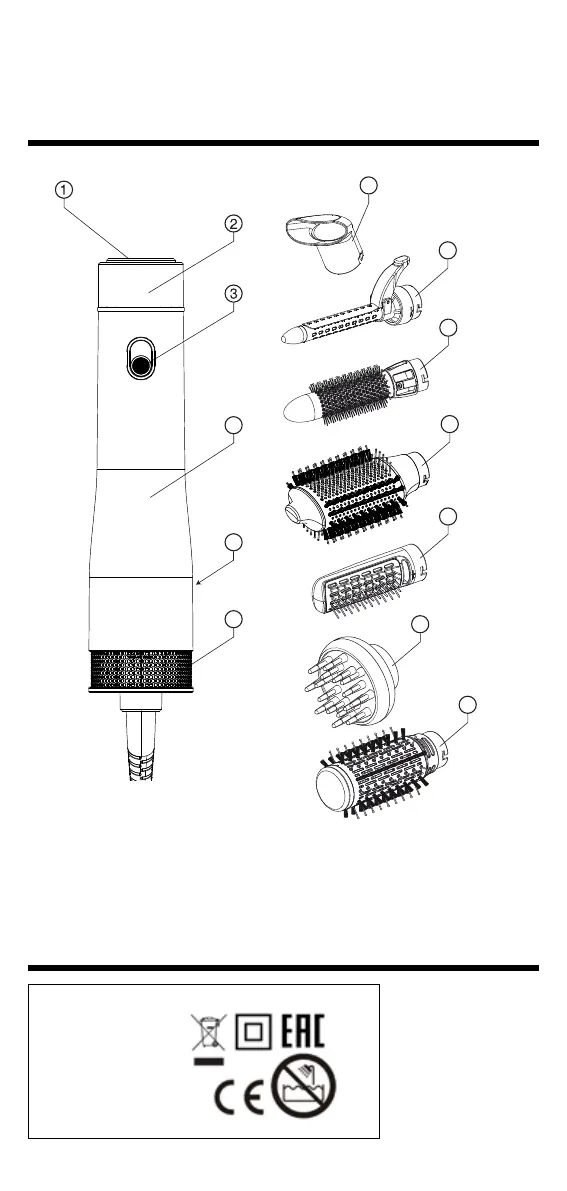 1
2
3
EAC
CE