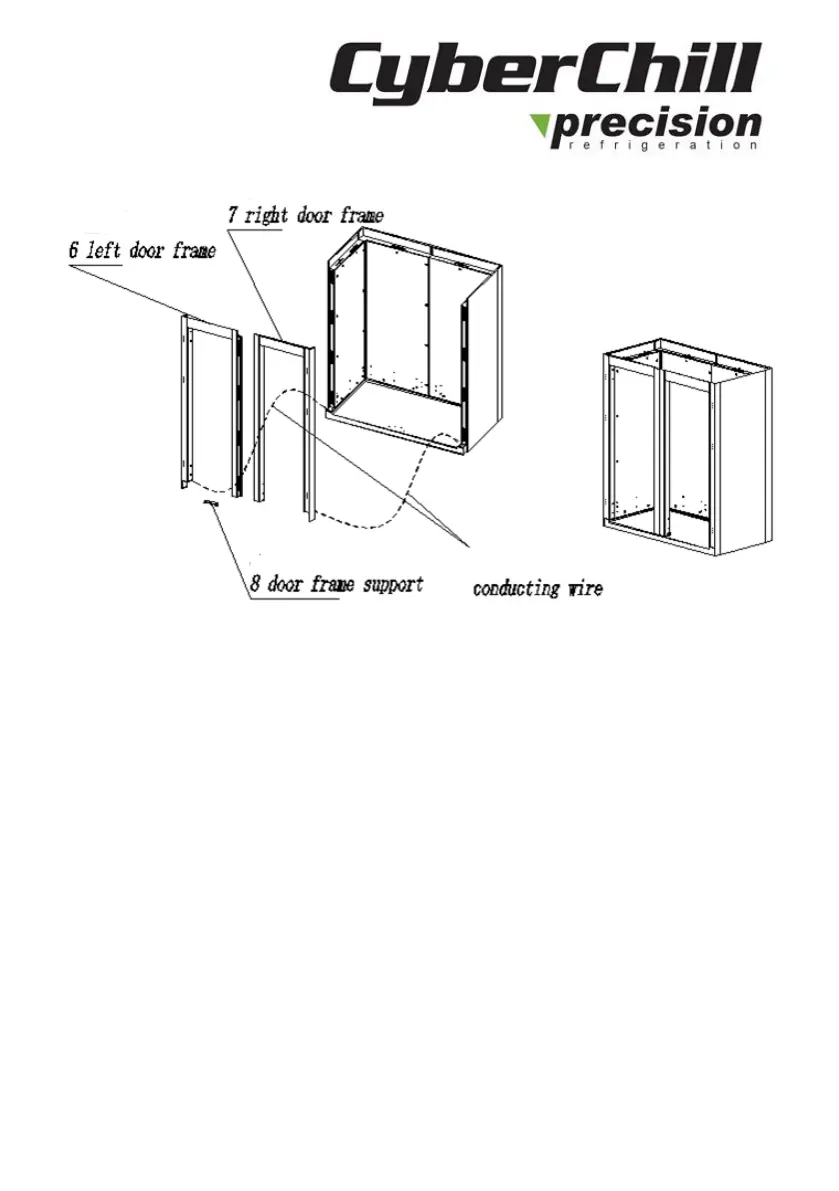 CyberChill
precision
refrigeration

7 right door frame
6 left door frame
8 door frame support
conducting wire